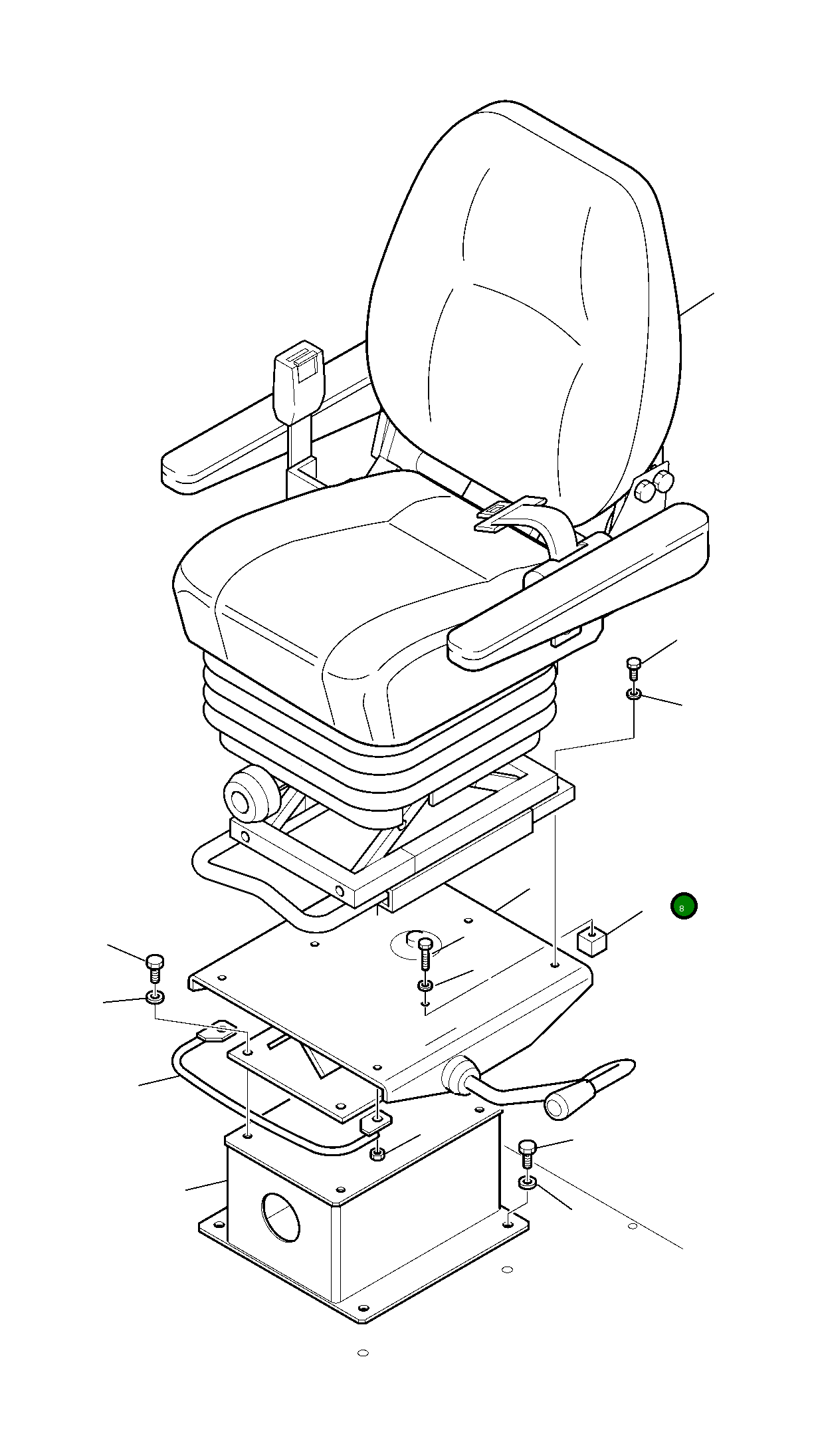 8