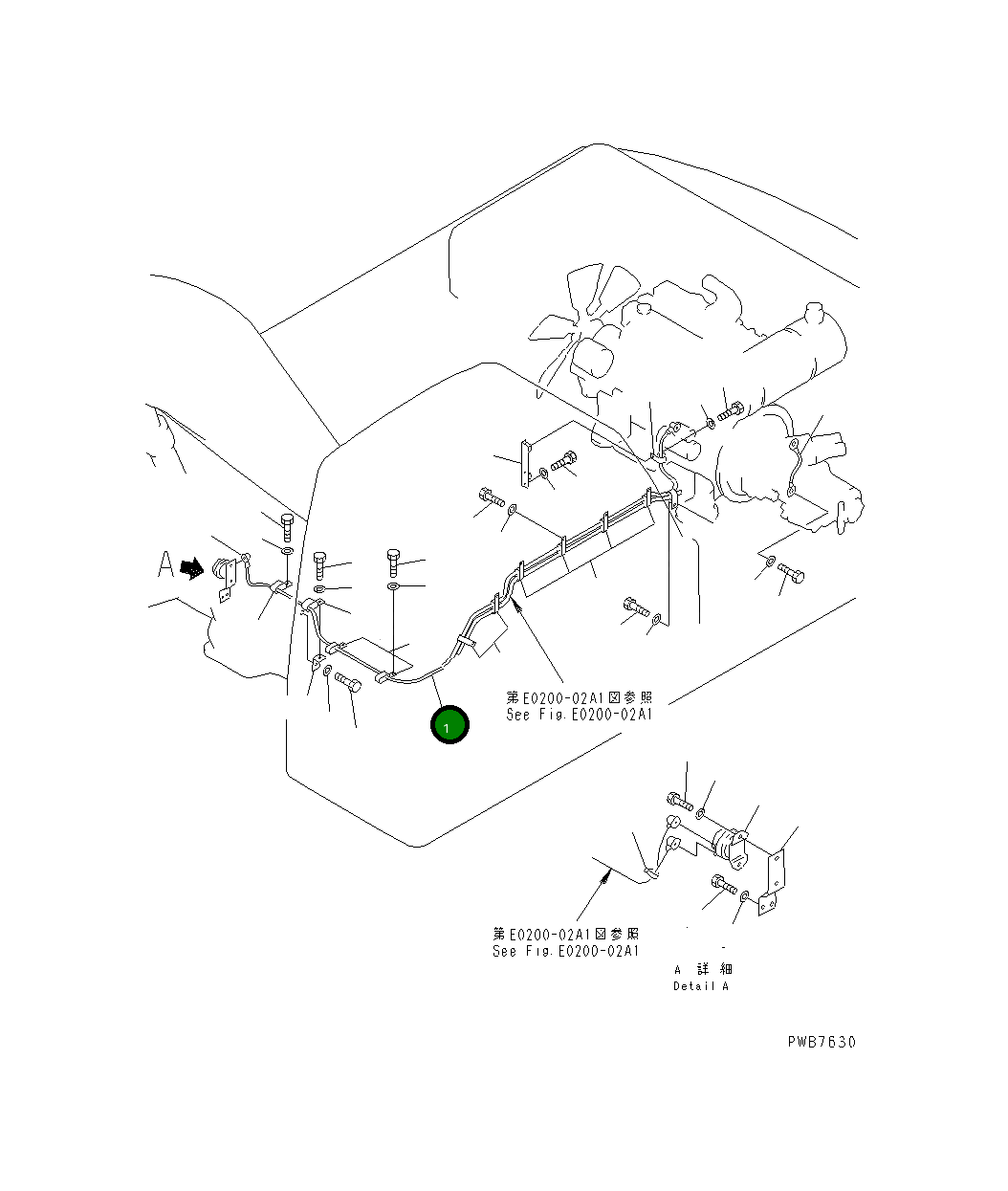 A

第E0200-02A1図参照
See Fig.E0200-02A1

1

第E0200-02A1図参照
See Fig.E0200-02A1

A 詳 細
Detail A

PWB7630