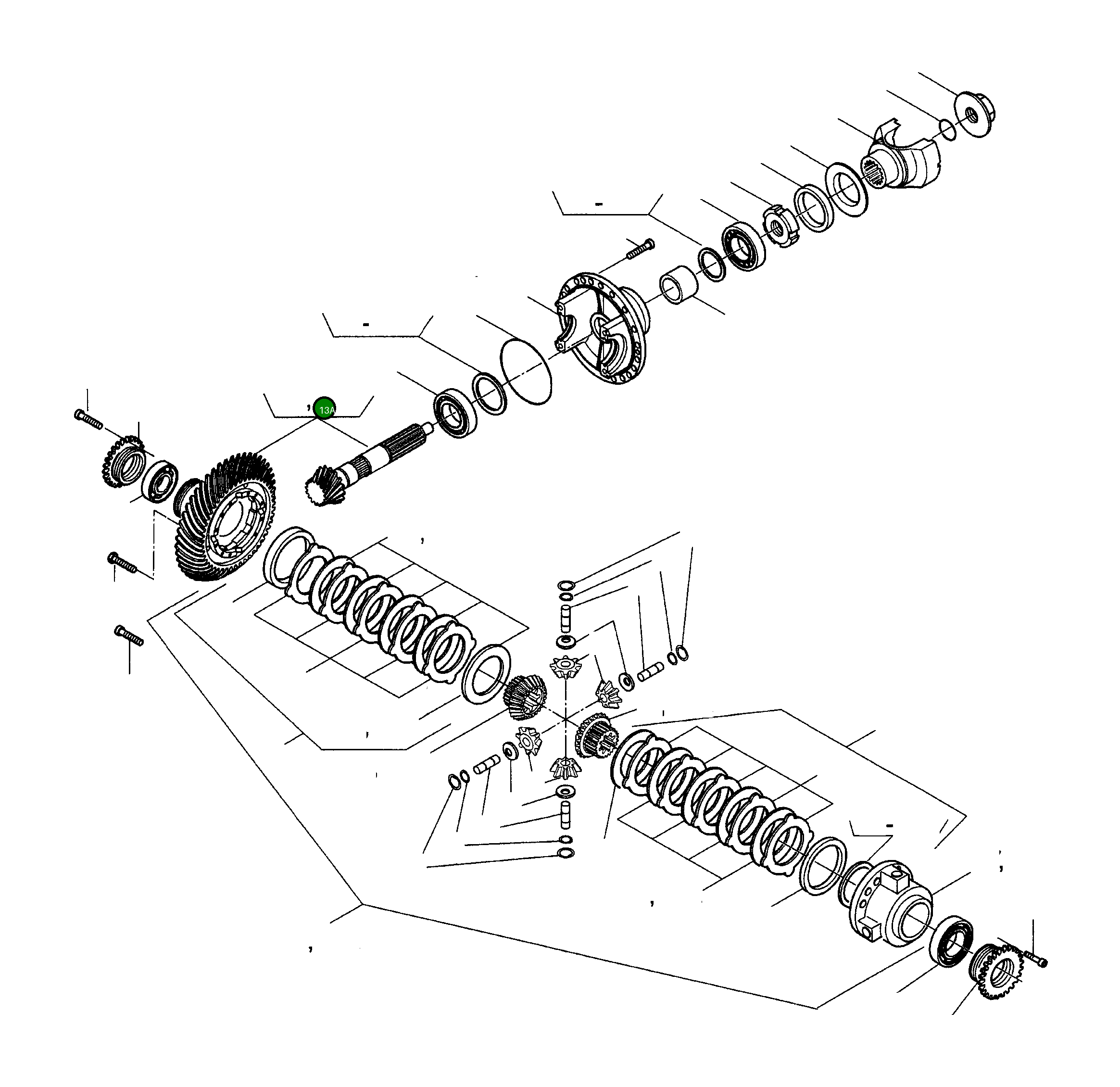 13A