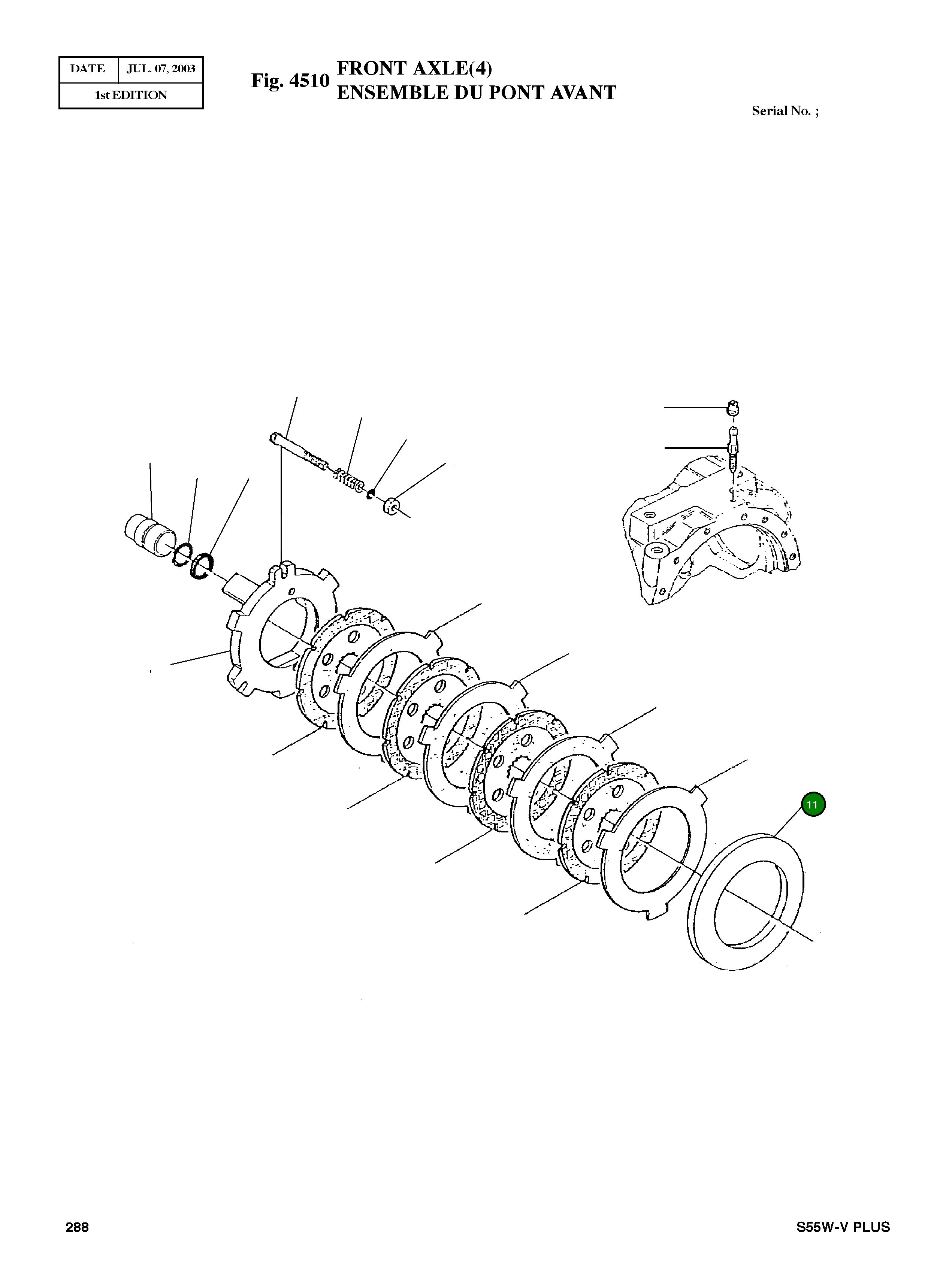 | DATE | JUL. 07, 2003 |
|---|---|
| 1st EDITION | |

Fig. 4510 FRONT AXLE(4)
ENSEMBLE DU PONT AVANT

Serial No. ;

11

288

S55W-V PLUS