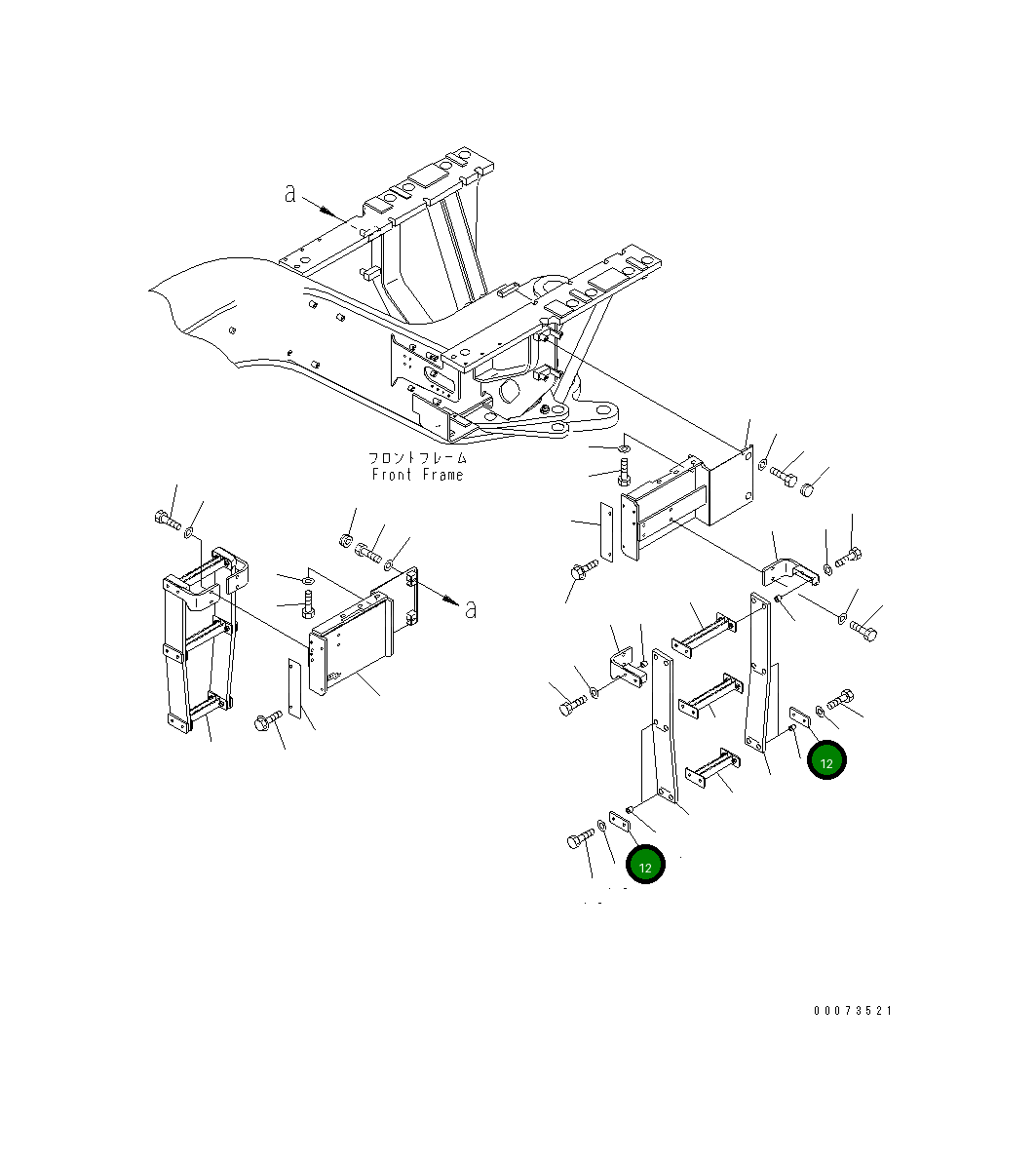 a

フロントフレーム
Front Frame

a

12

12

00073521