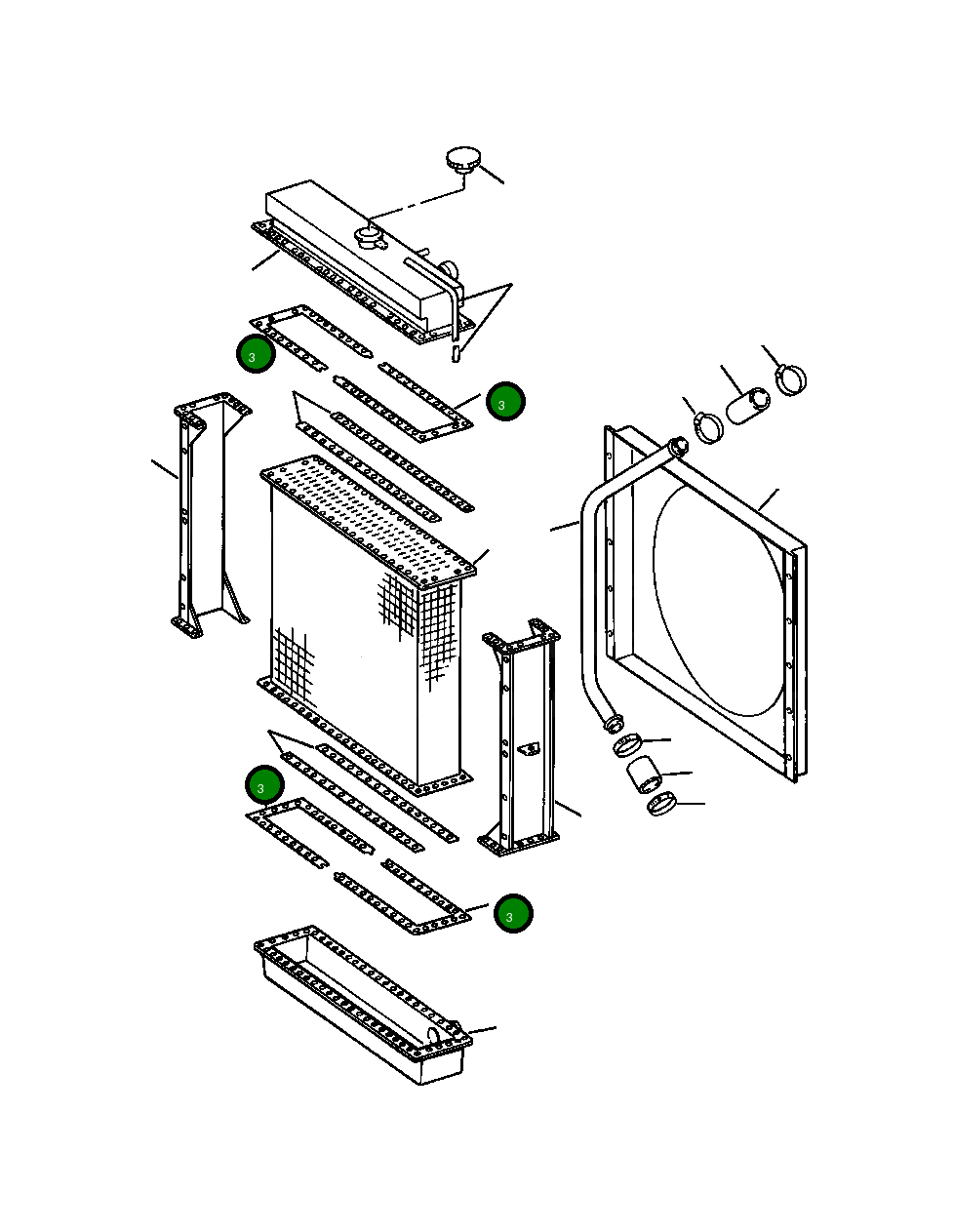 3
3
3
3