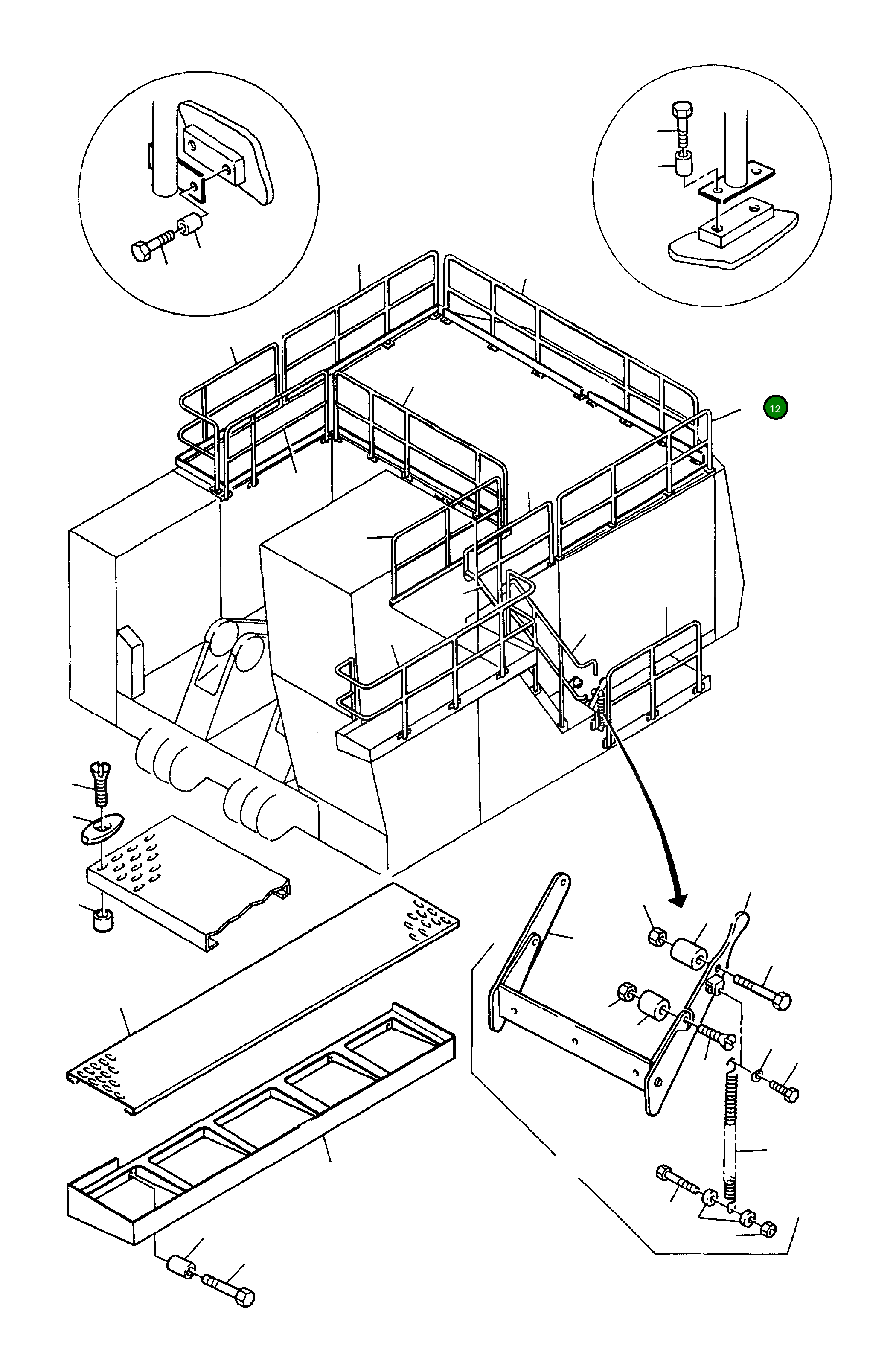 12