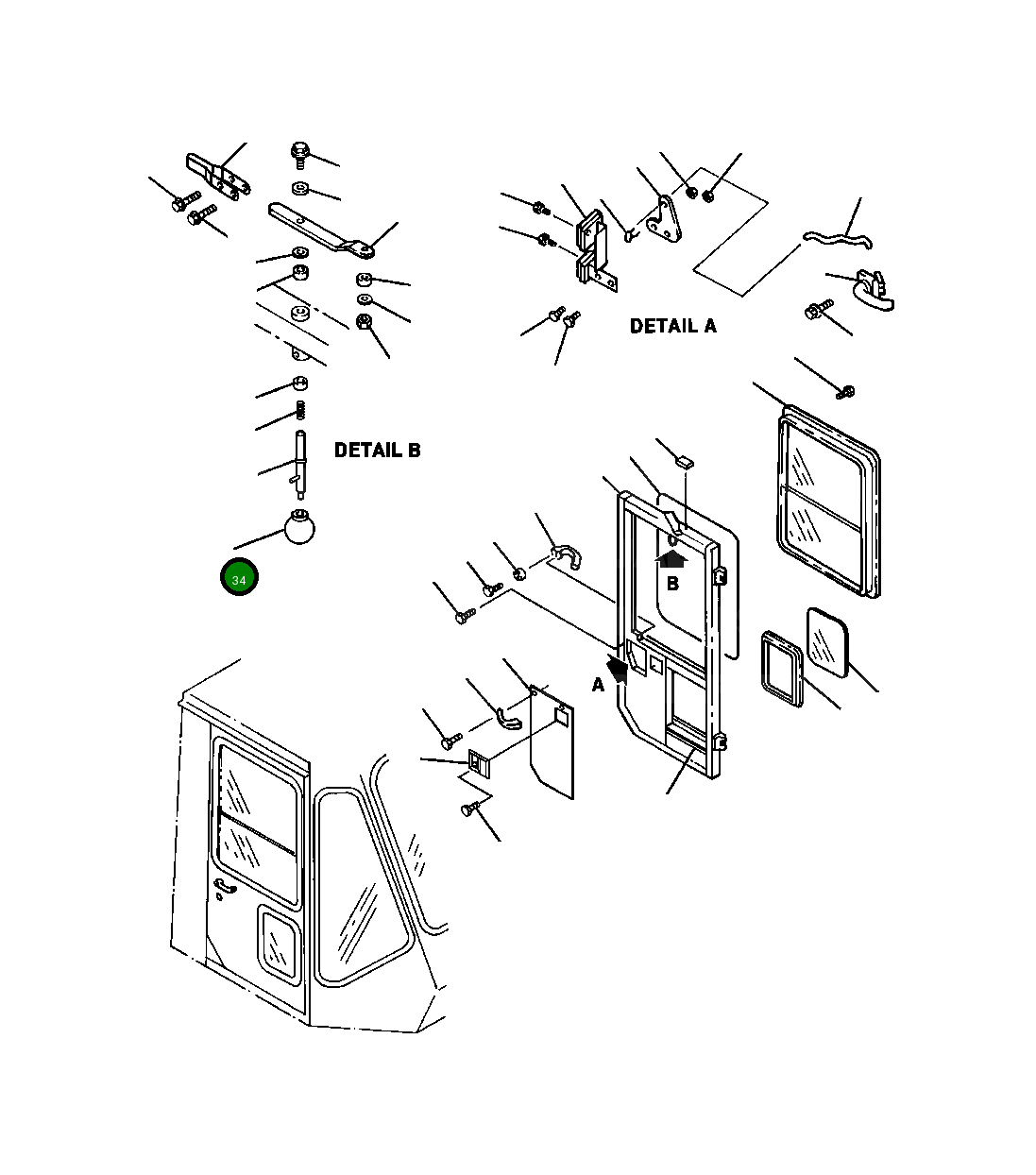 DETAIL A

DETAIL B

34

B

A