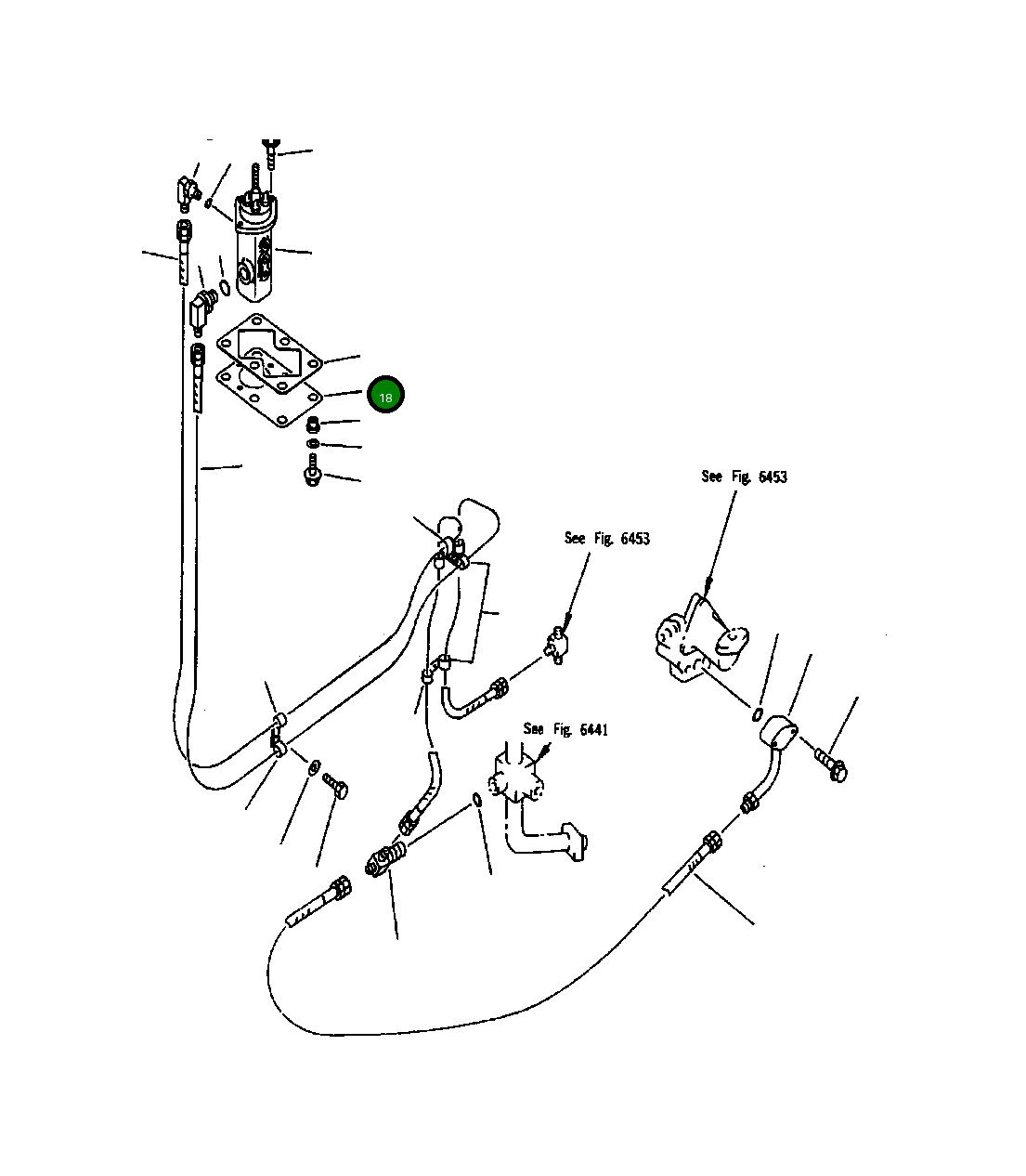 18

See Fig. 6453

See Fig. 6453

See Fig. 6441