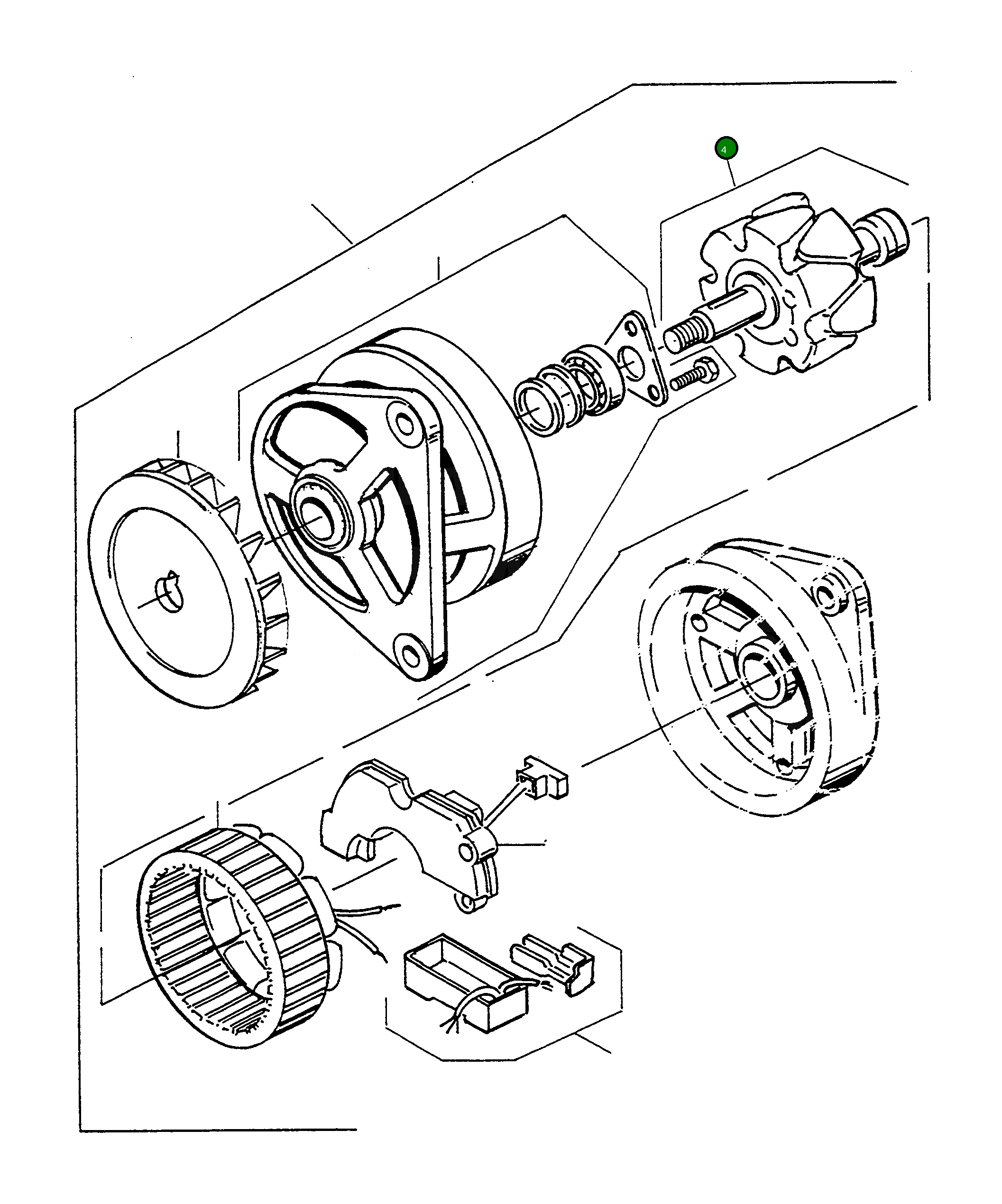 4