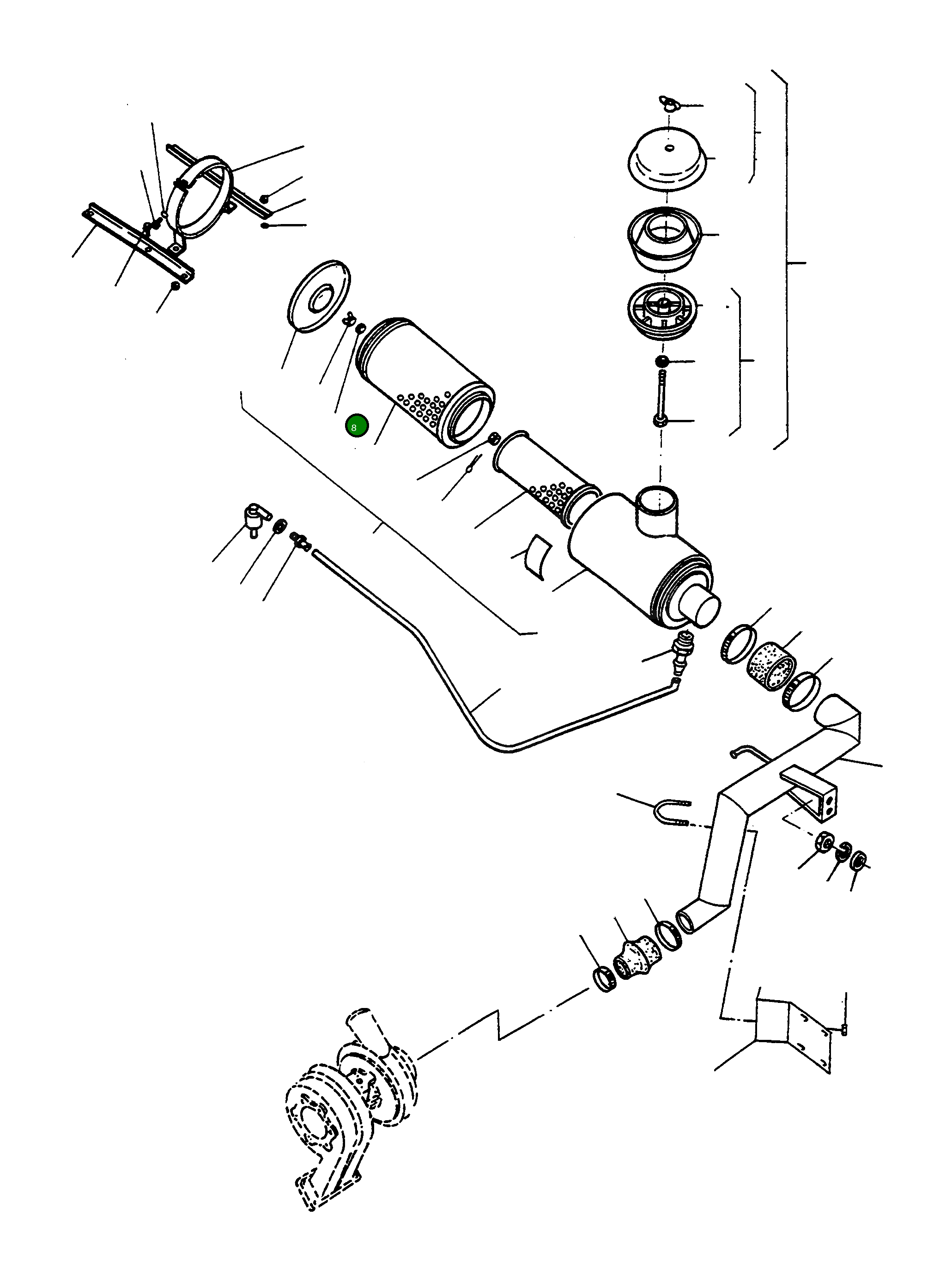 8