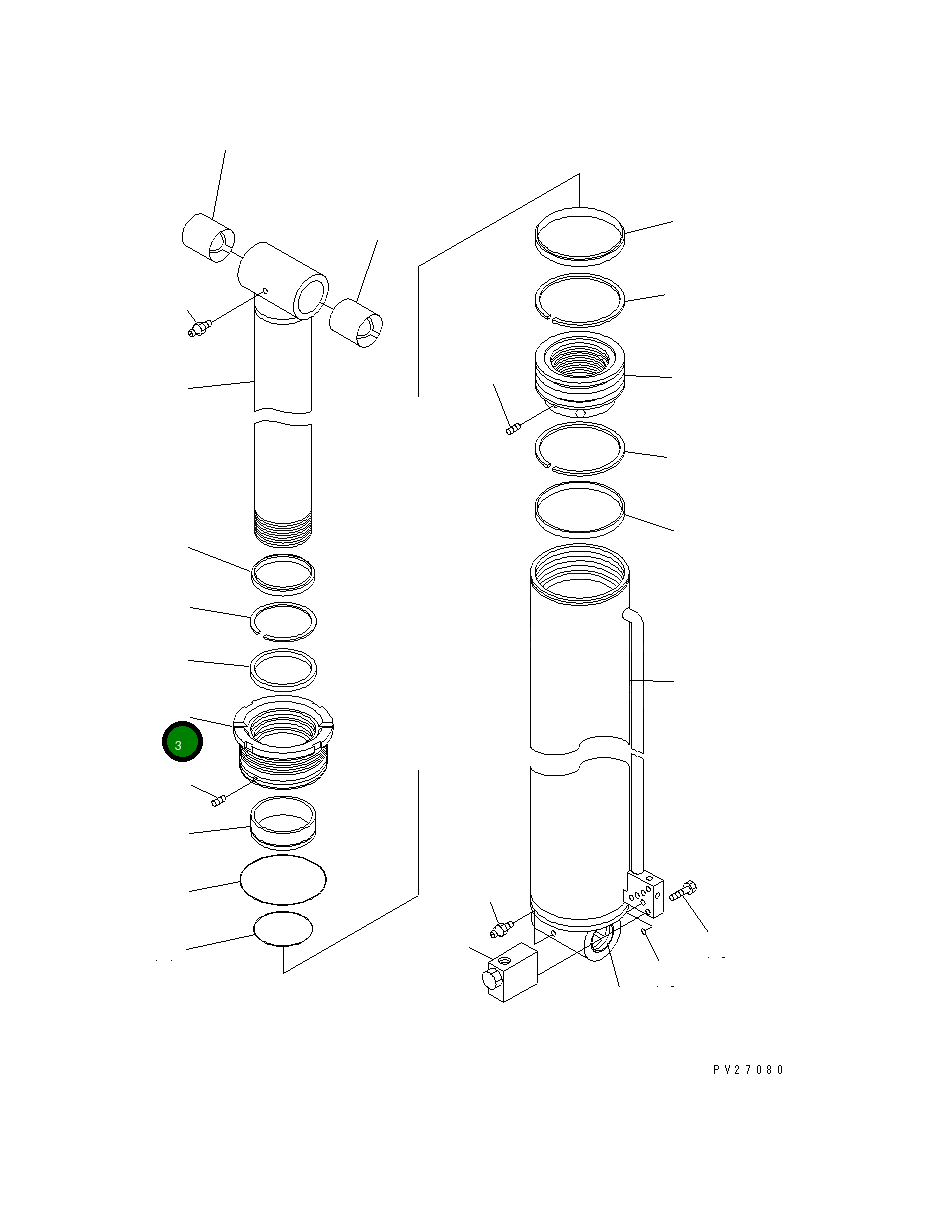 3

PV27080