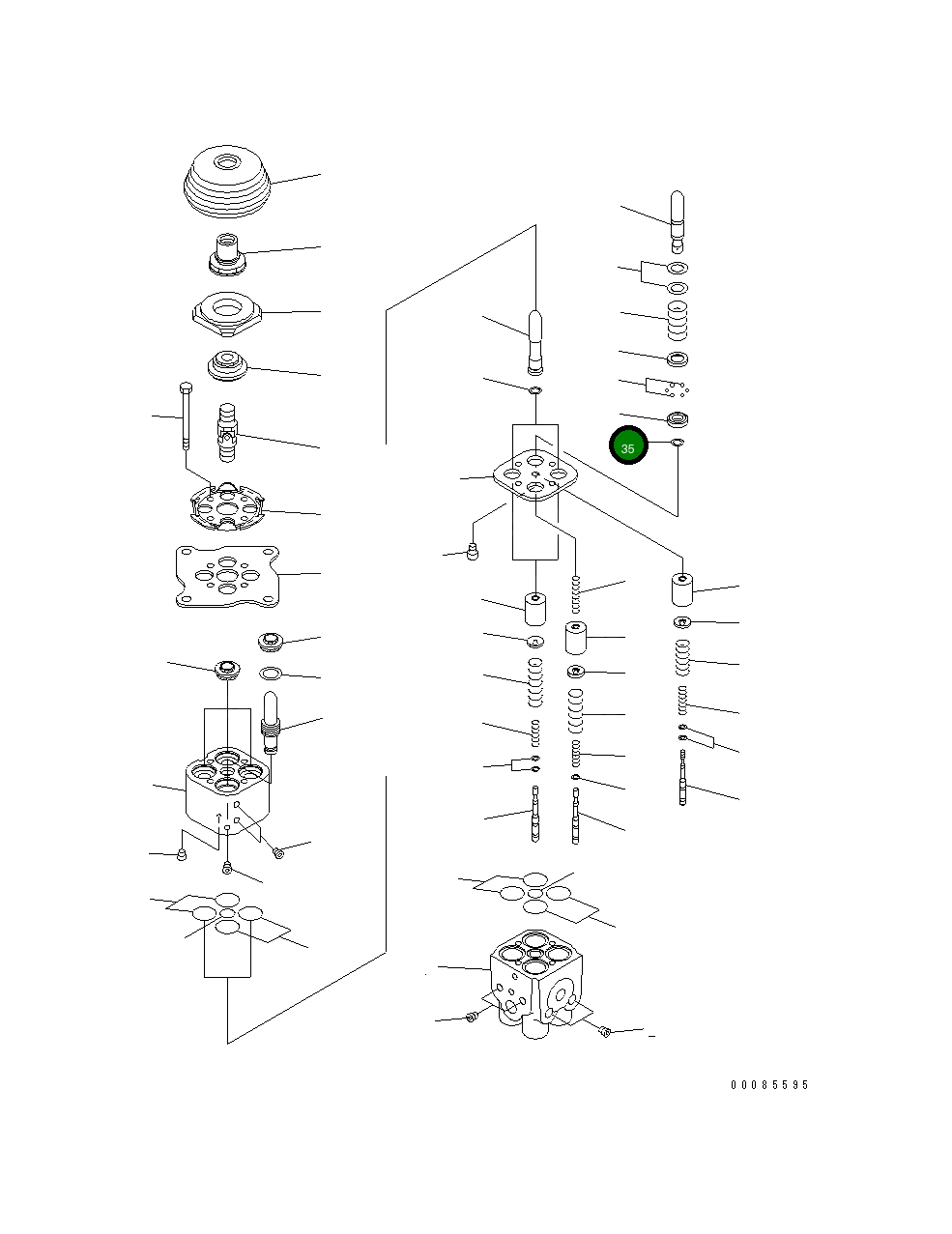 35

00085595