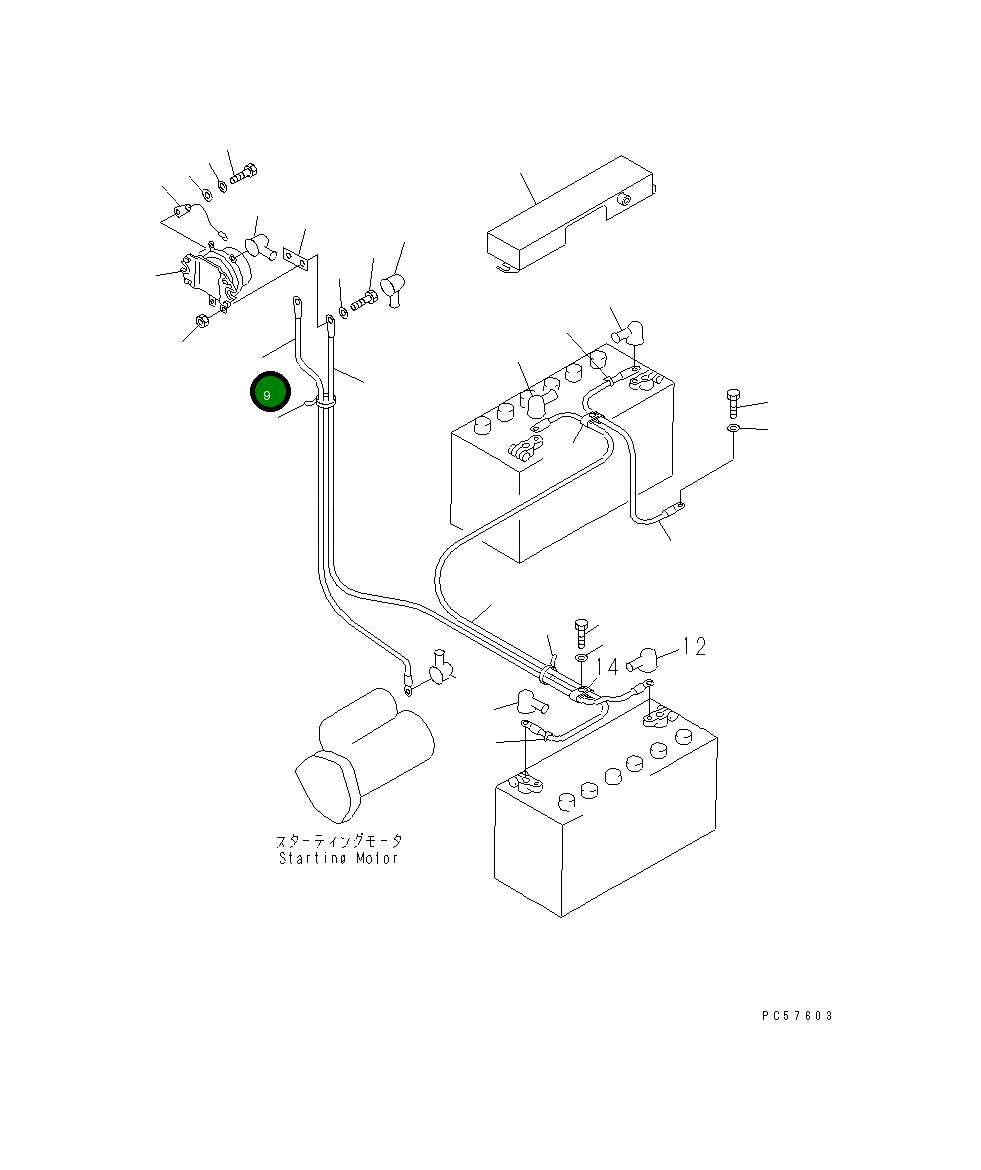 9

12

14

スターティングモータ
Starting Motor

PC57603