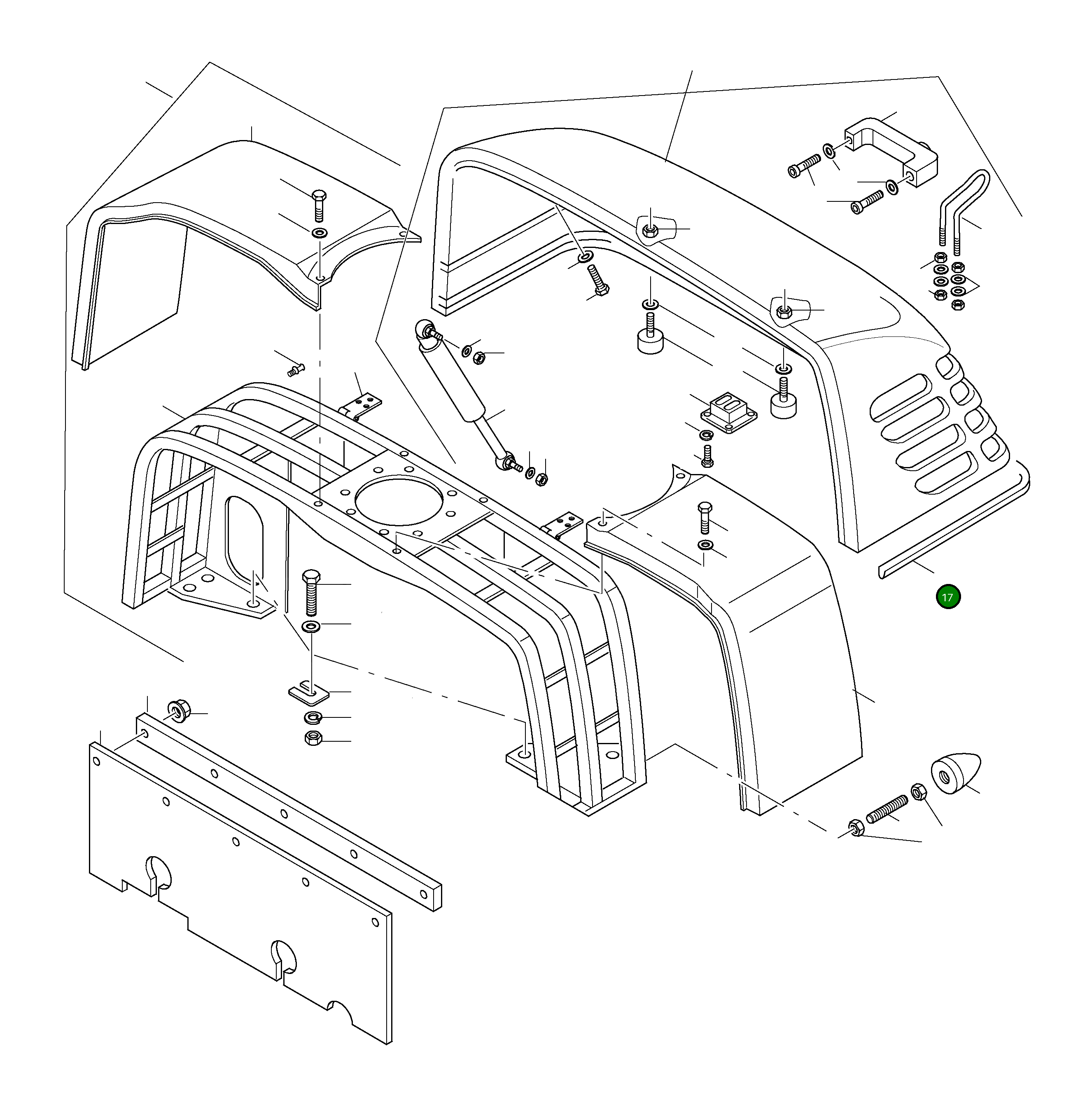 17