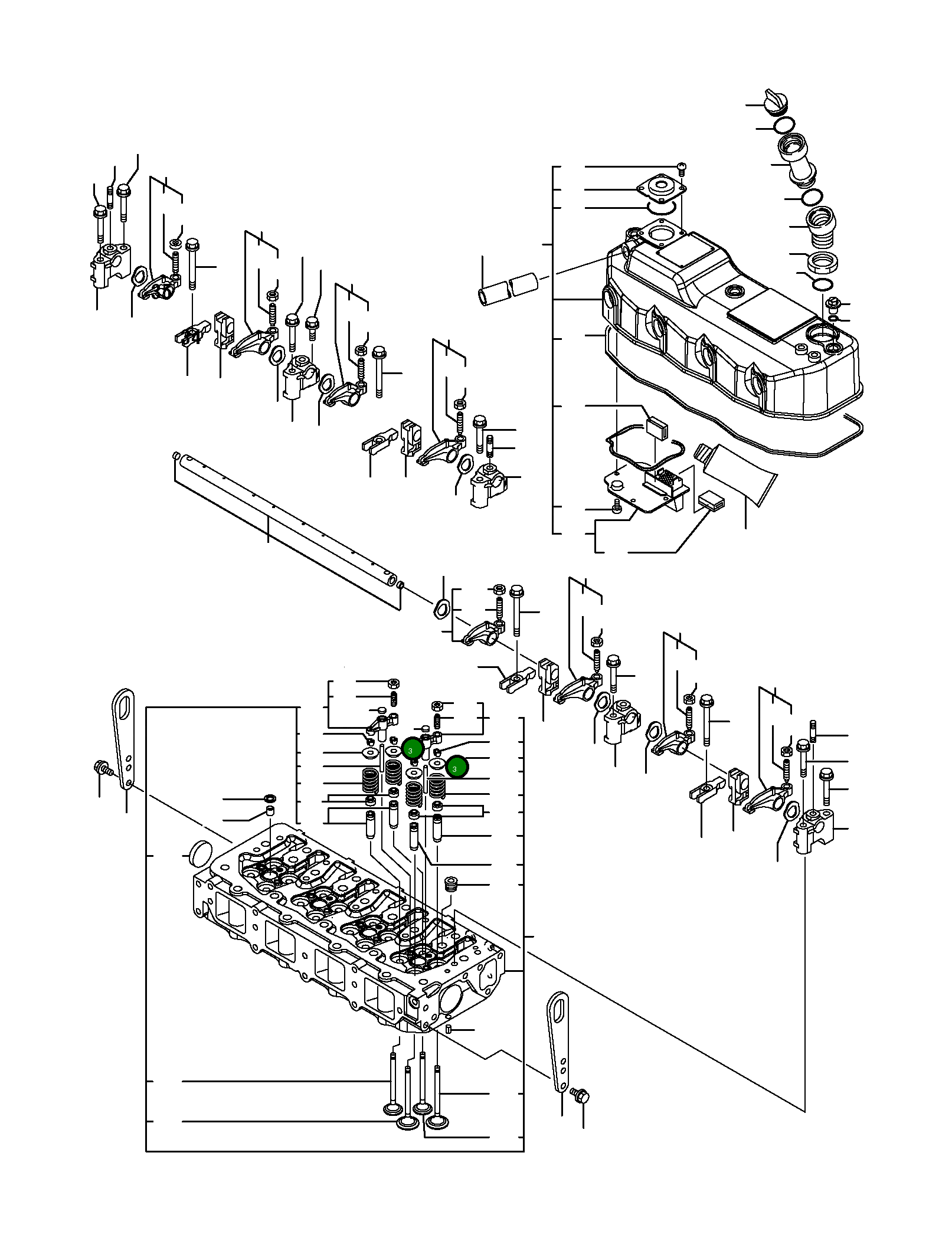 3
3