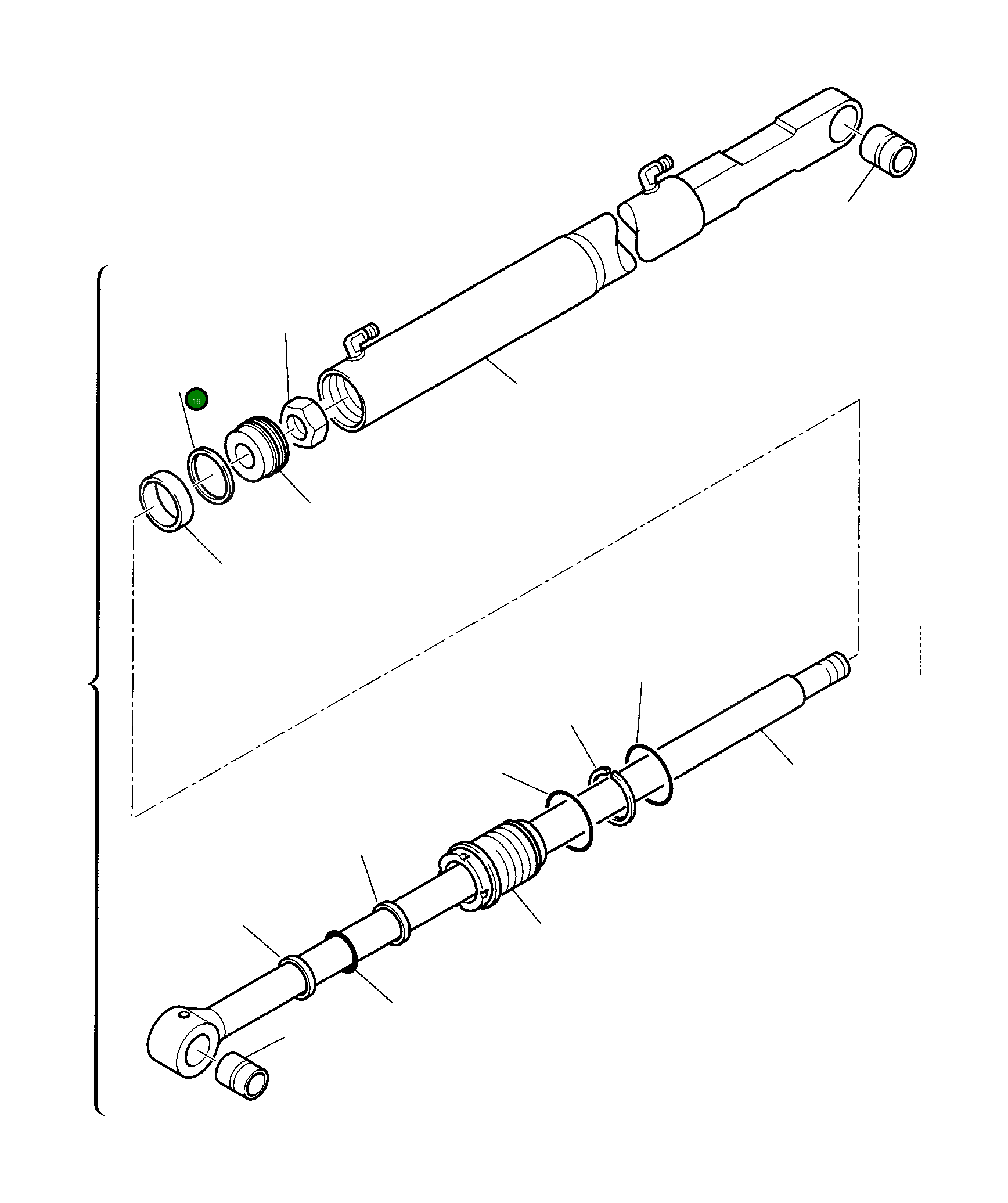 16