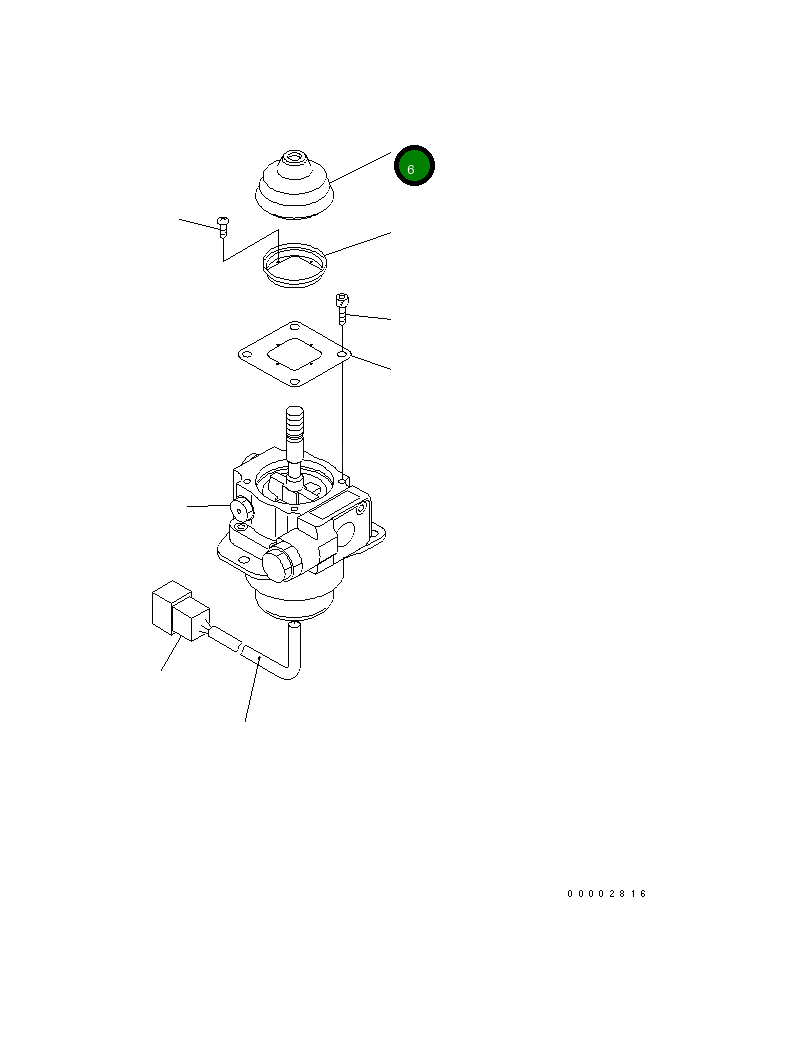 6

00002816