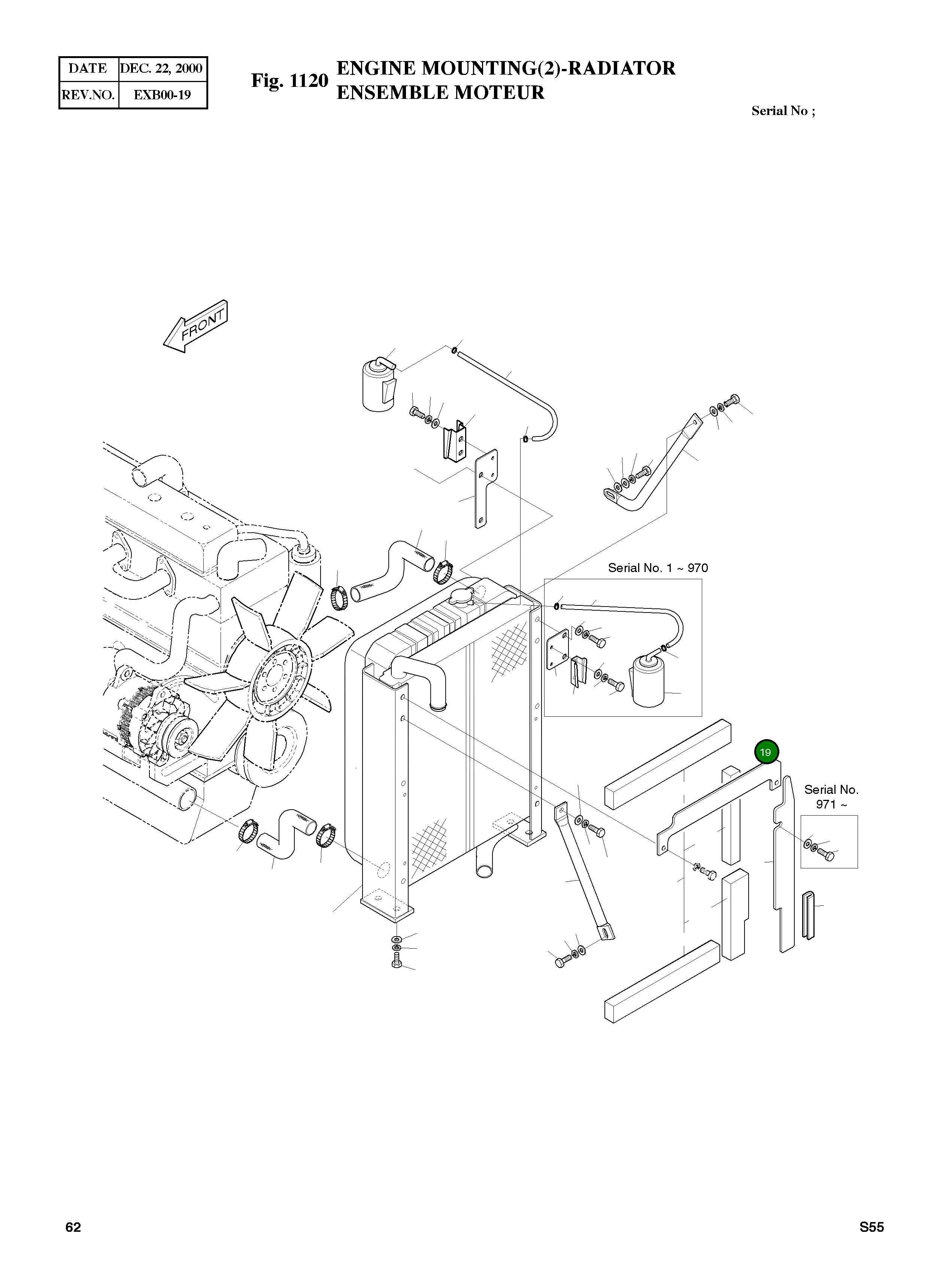 | DATE | DEC. 22, 2000 |
|---|---|
| REV.NO. | EXB00-19 |

Fig. 1120 ENGINE MOUNTING(2)-RADIATOR
ENSEMBLE MOTEUR

Serial No ;

FRONT

Serial No. 1 ~ 970

19

Serial No. 971 ~

62

S55