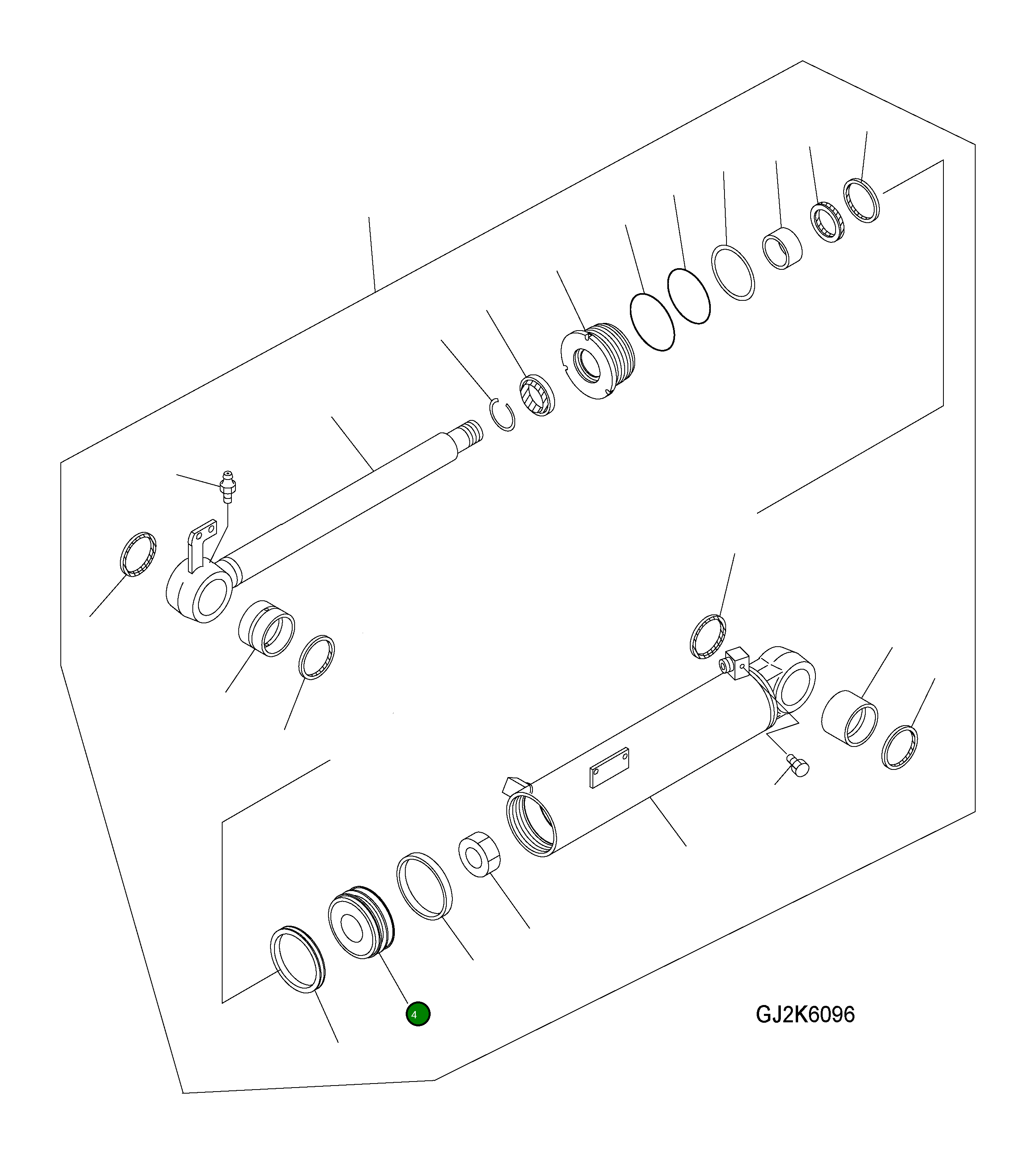 4

GJ2K6096