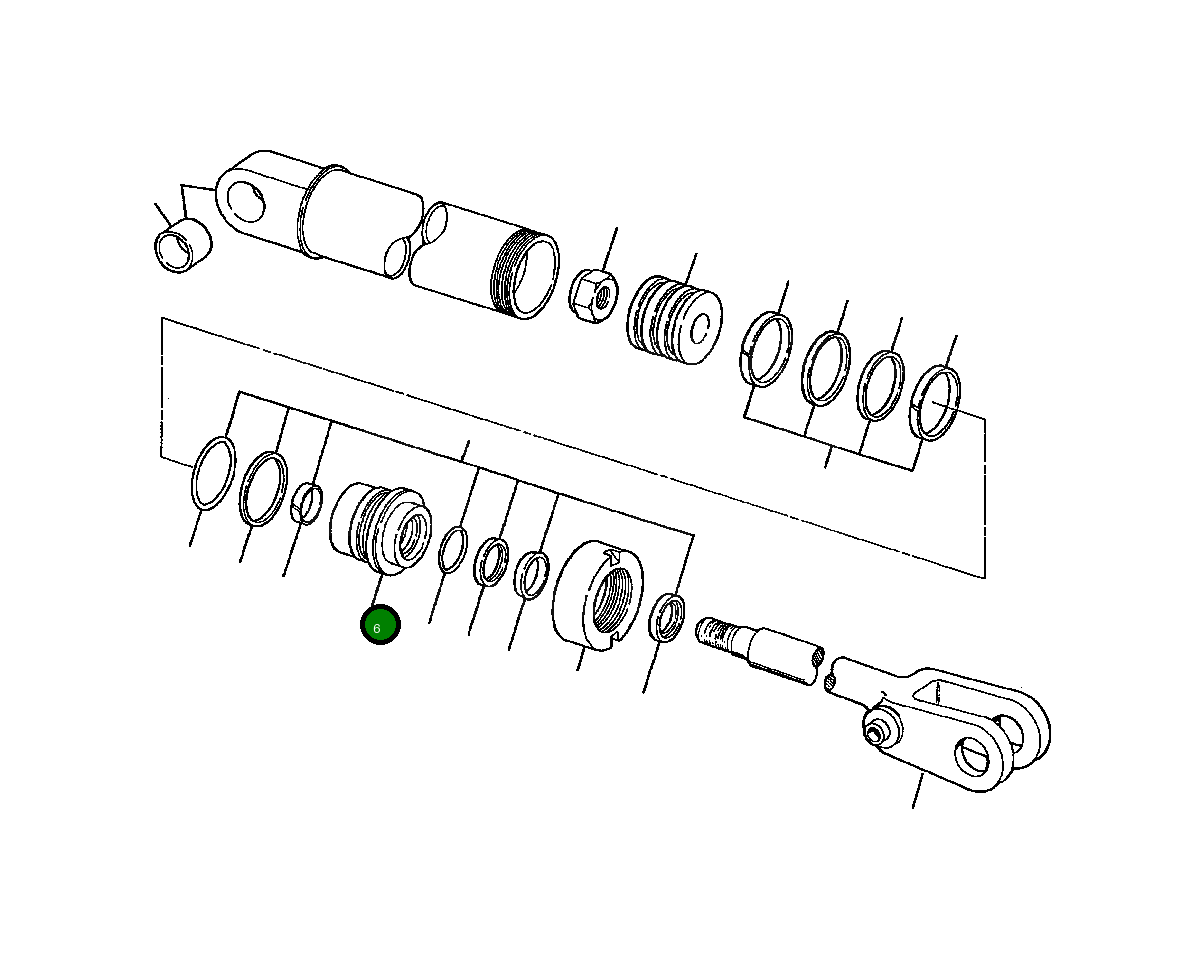 6