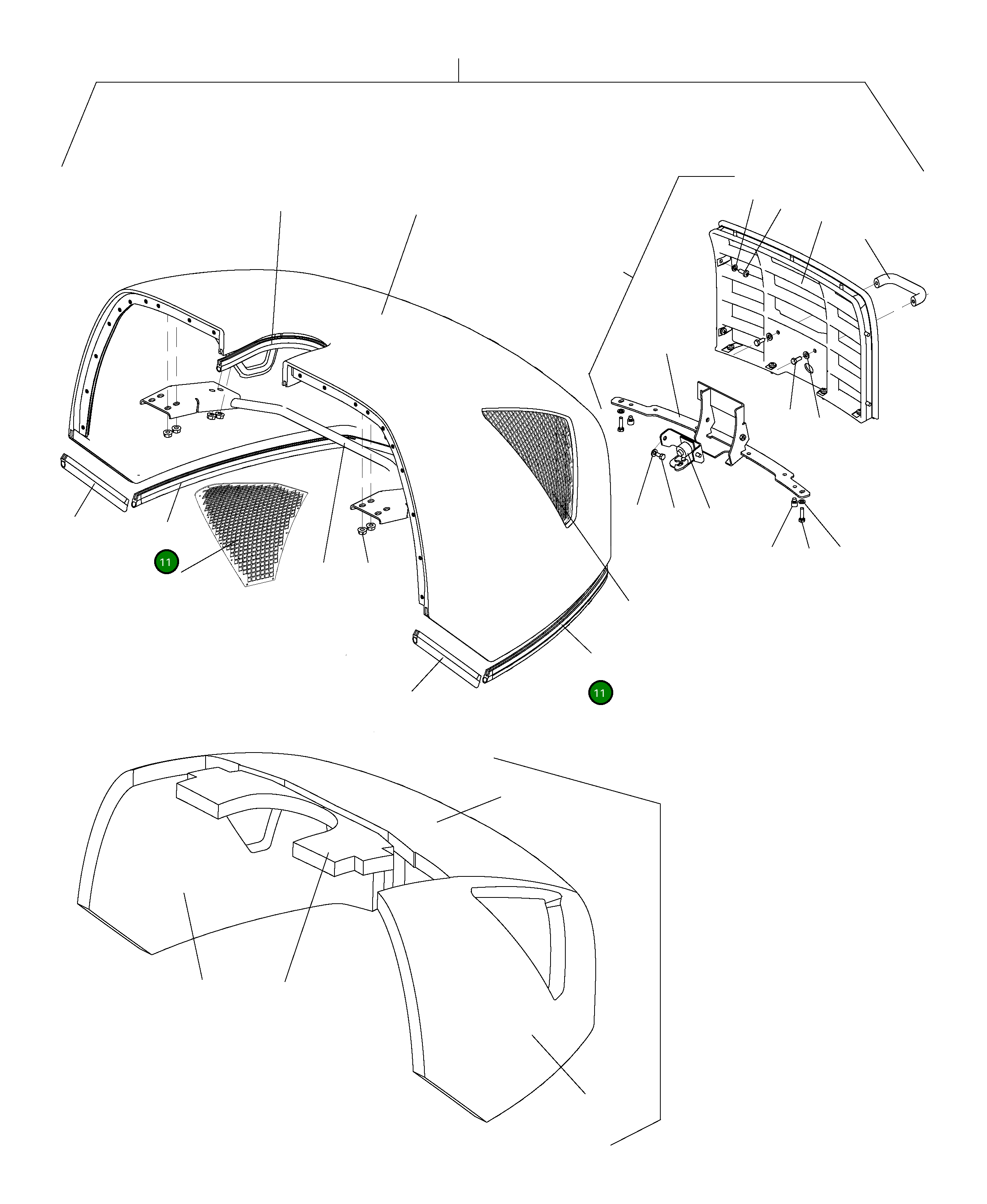 11

11