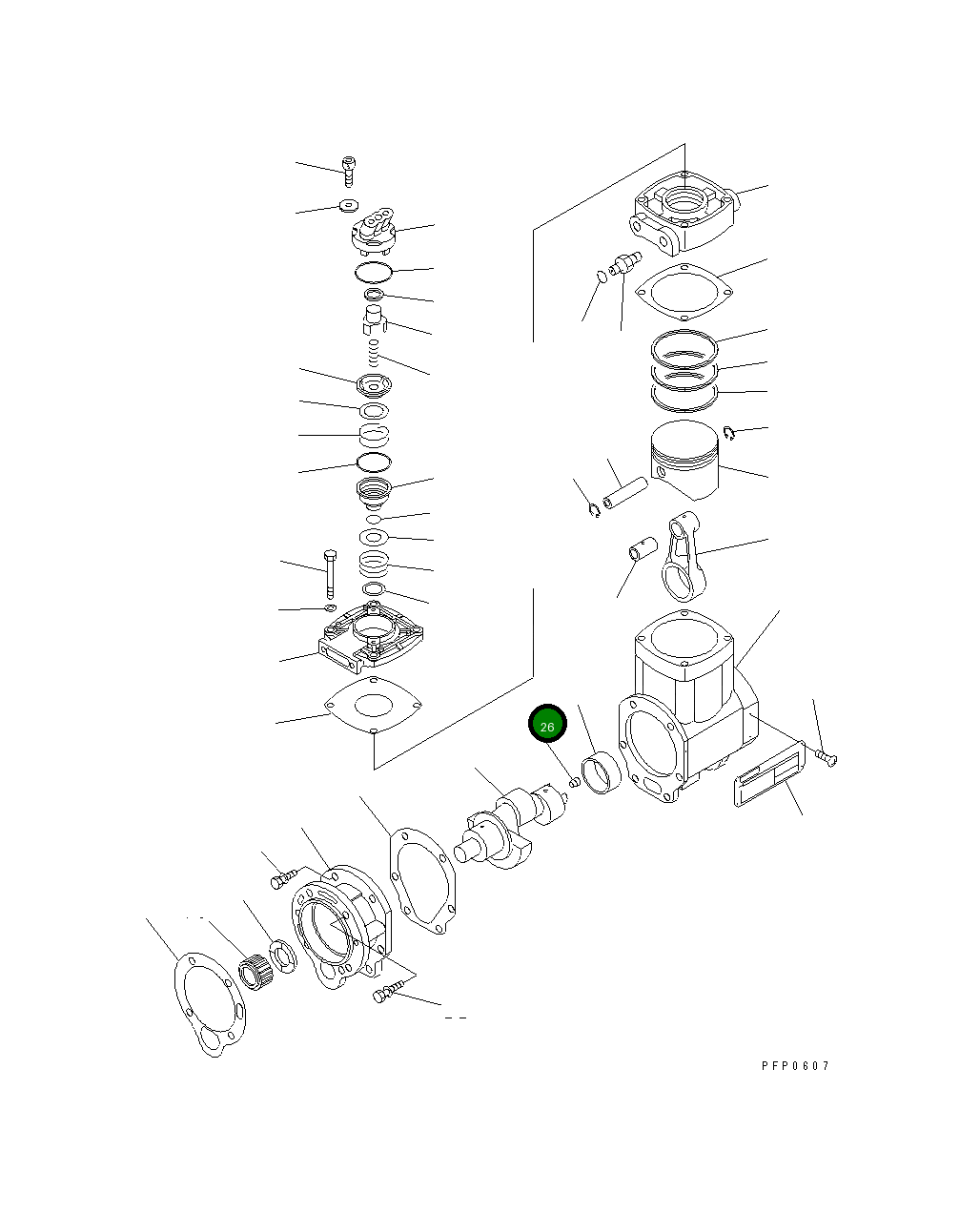 26

PFP0607