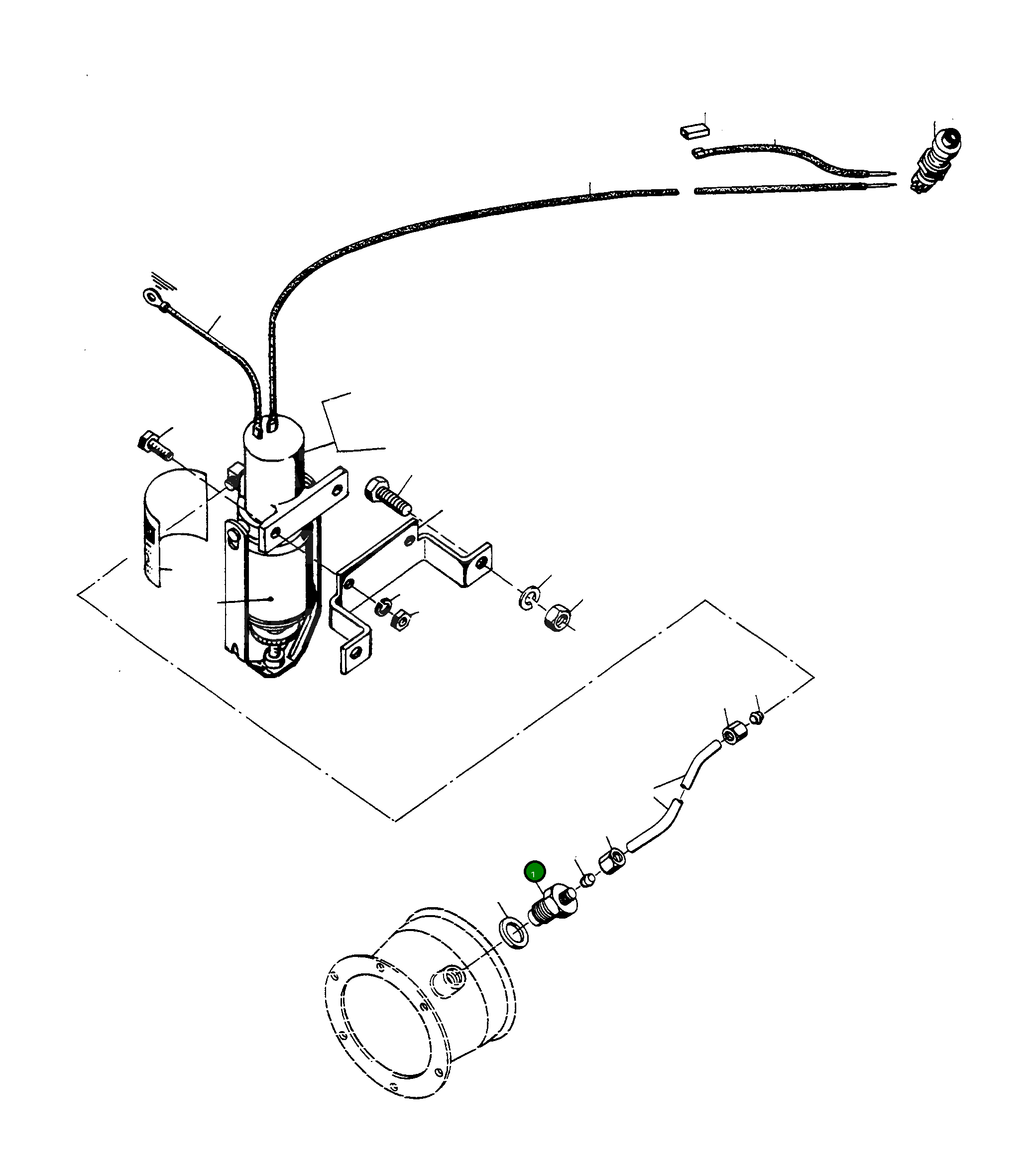 1