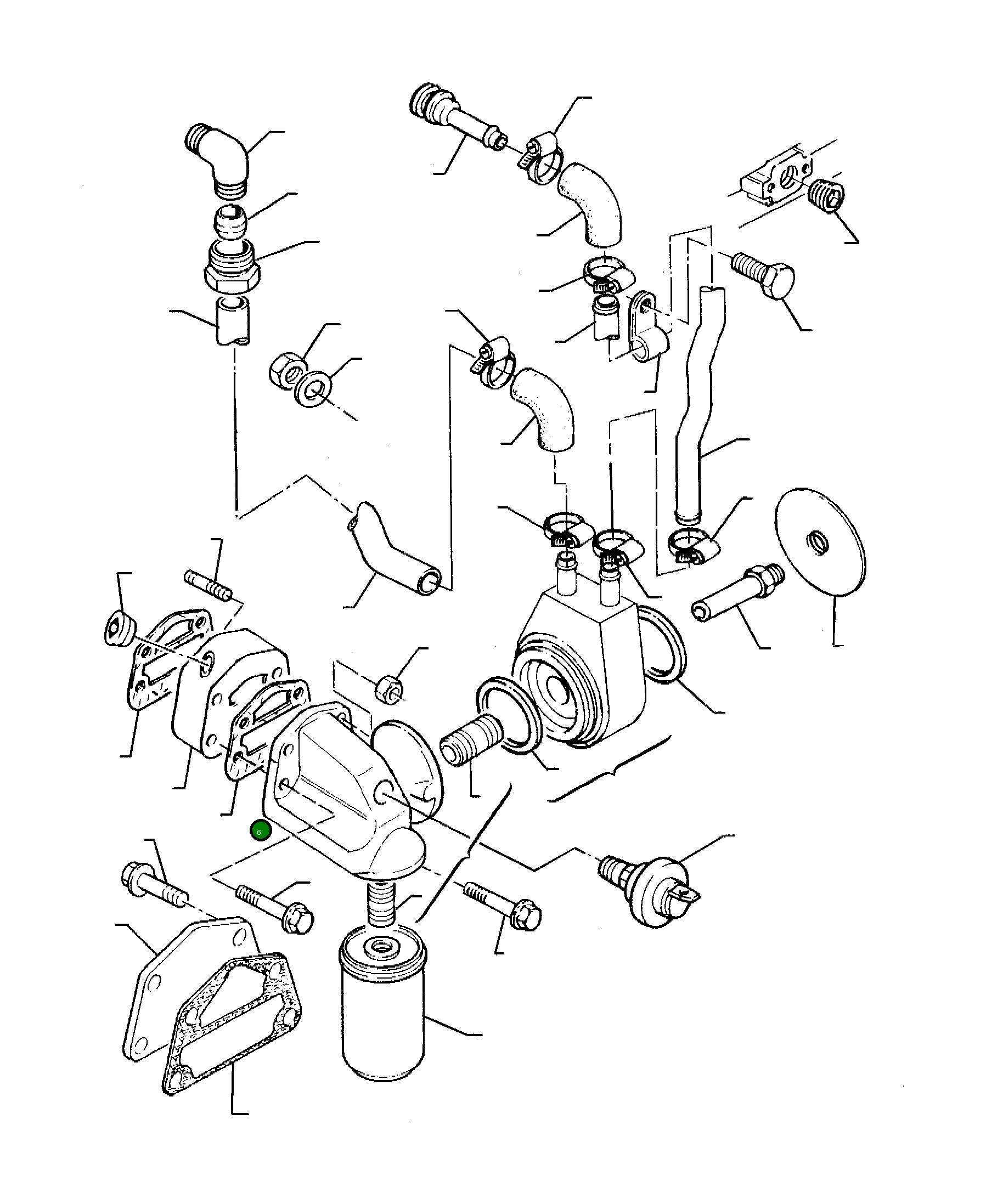 6