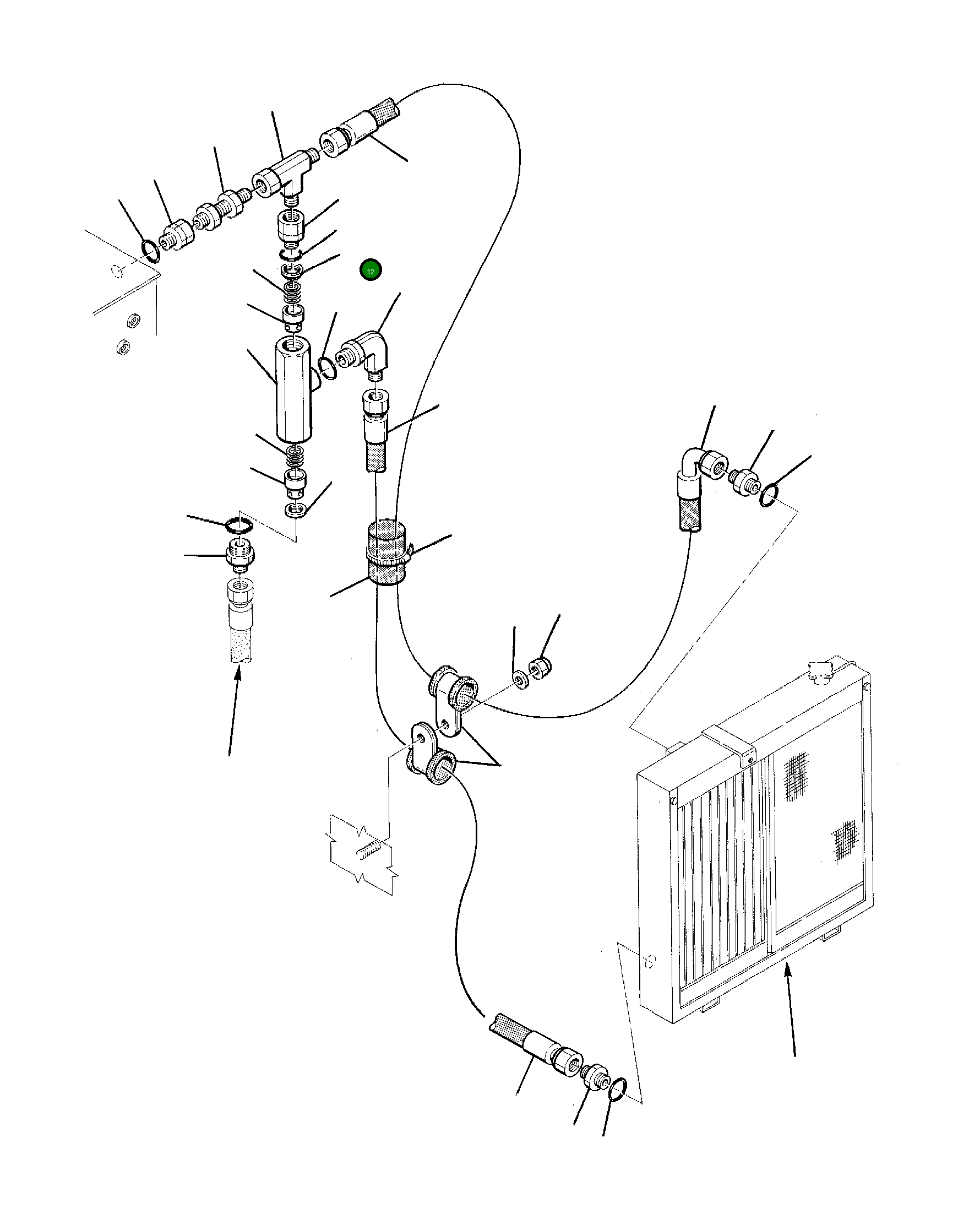 12