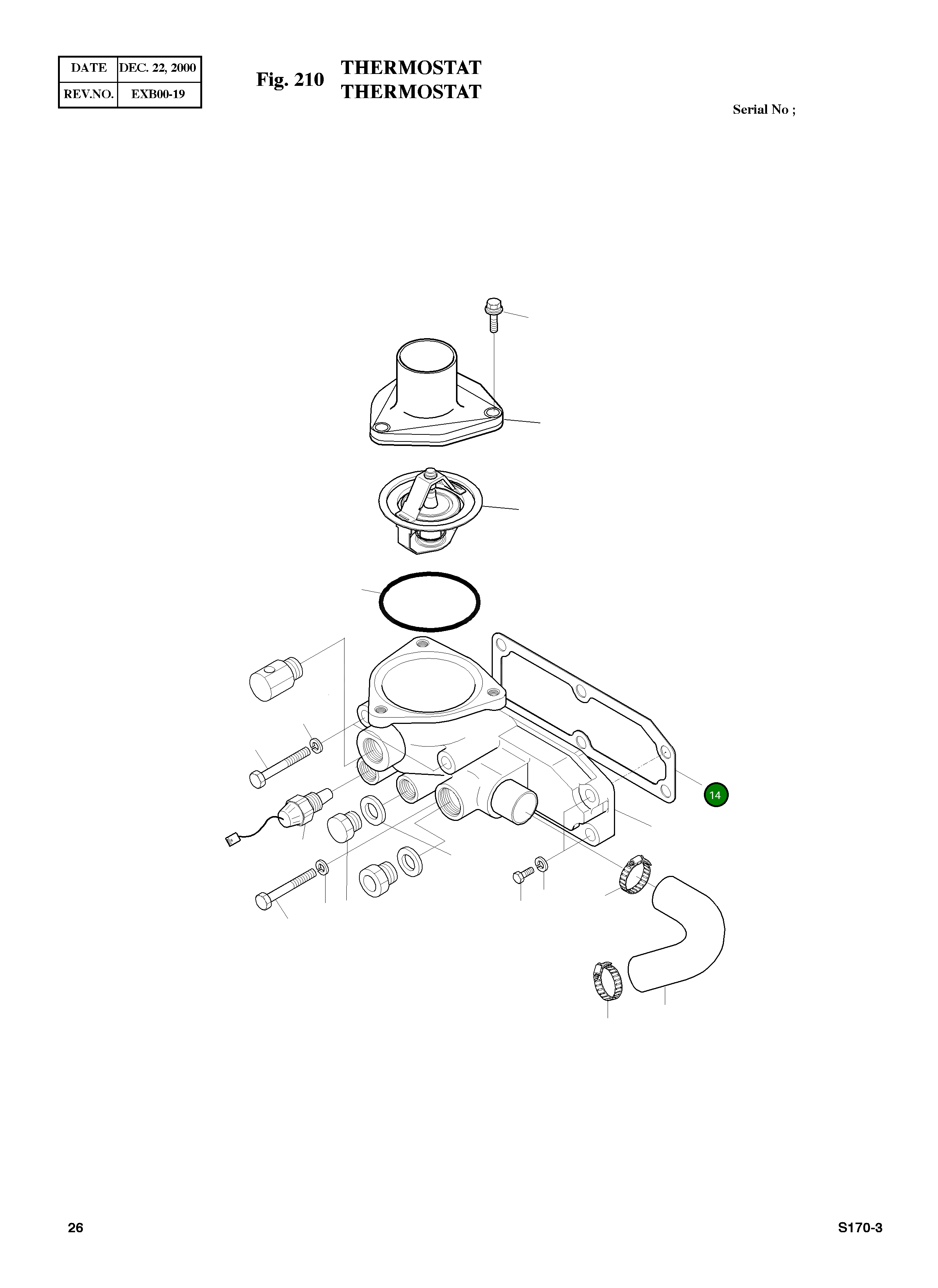 | DATE | DEC. 22, 2000 |
|---|---|
| REV.NO. | EXB00-19 |

Fig. 210 THERMOSTAT
THERMOSTAT

Serial No ;

14

26

S170-3