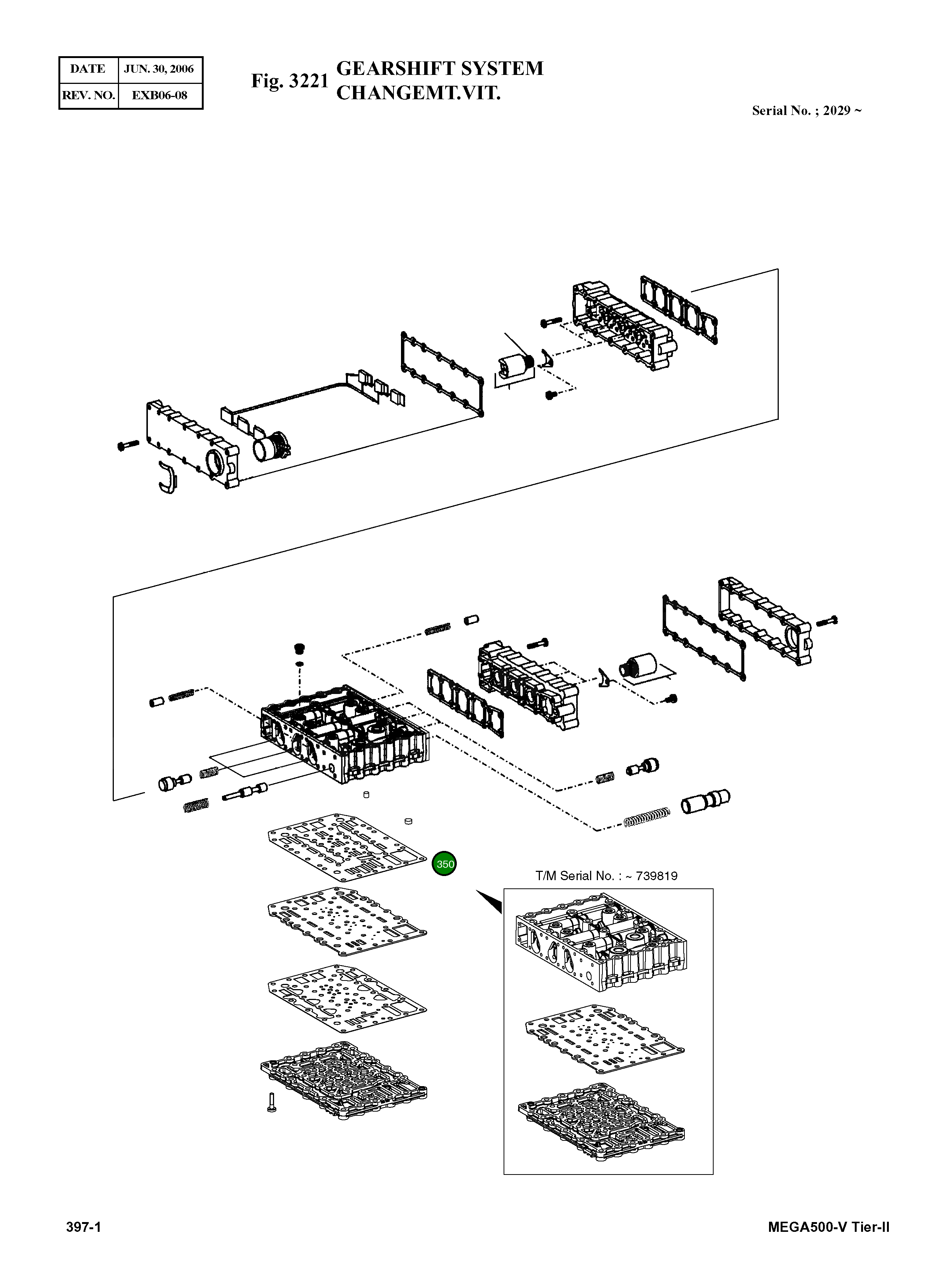 | DATE | JUN. 30, 2006 |
|---|---|
| REV. NO. | EXB06-08 |

Fig. 3221 GEARSHIFT SYSTEM
CHANGEMT.VIT.

Serial No. ; 2029 ~

350

T/M Serial No. : ~ 739819

397-1

MEGA500-V Tier-II