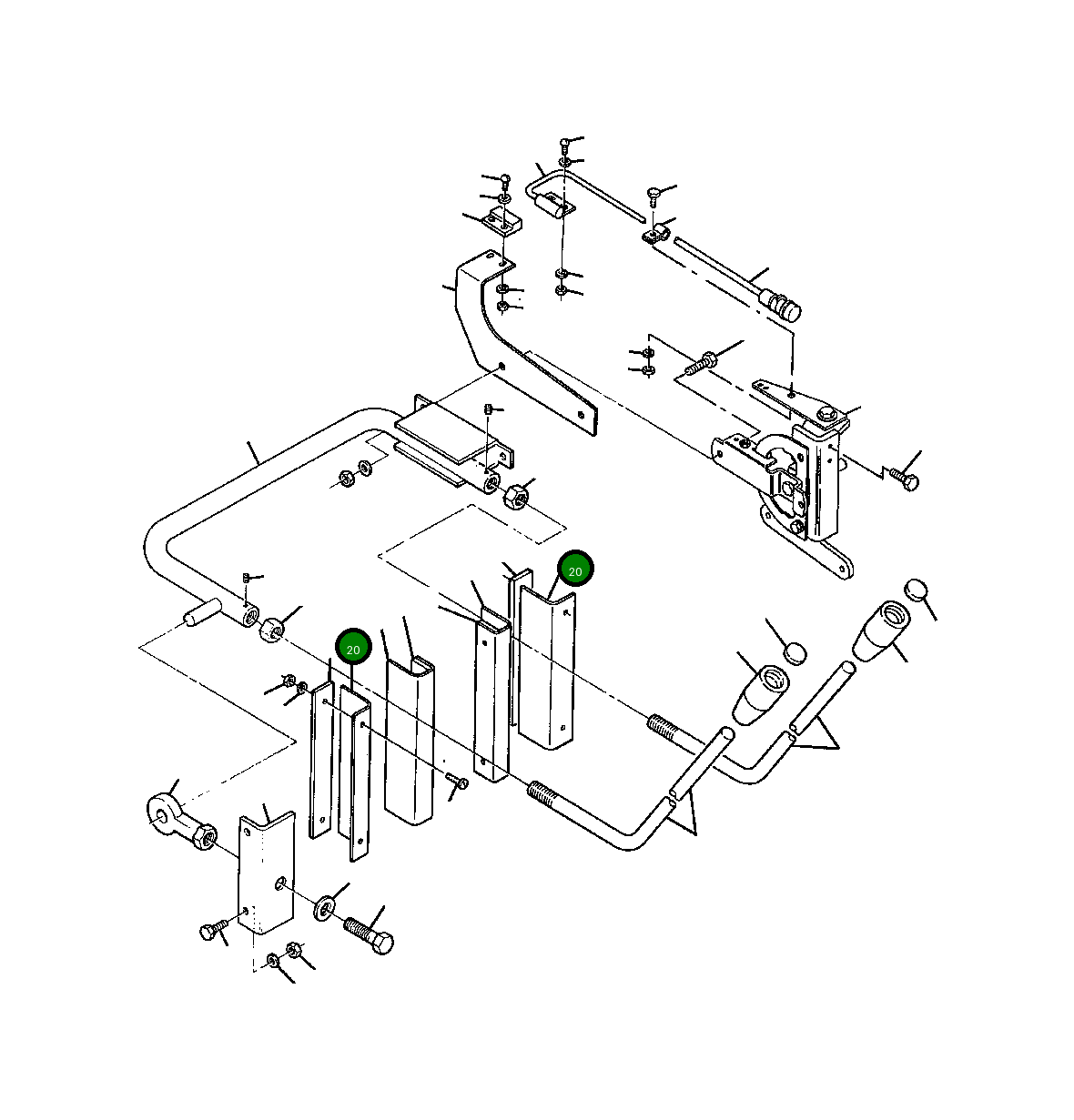 20

20