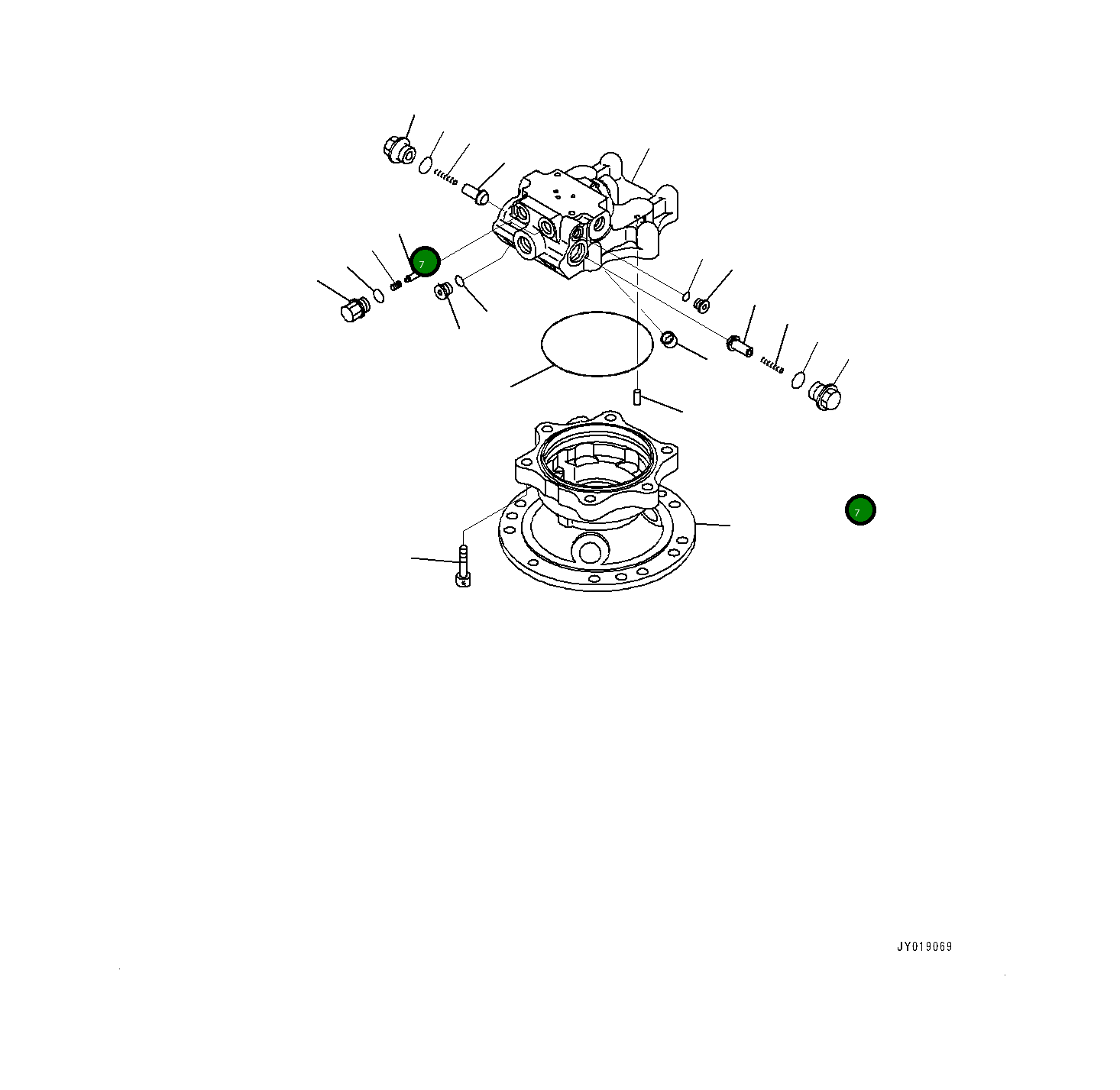 7

7

JY019069