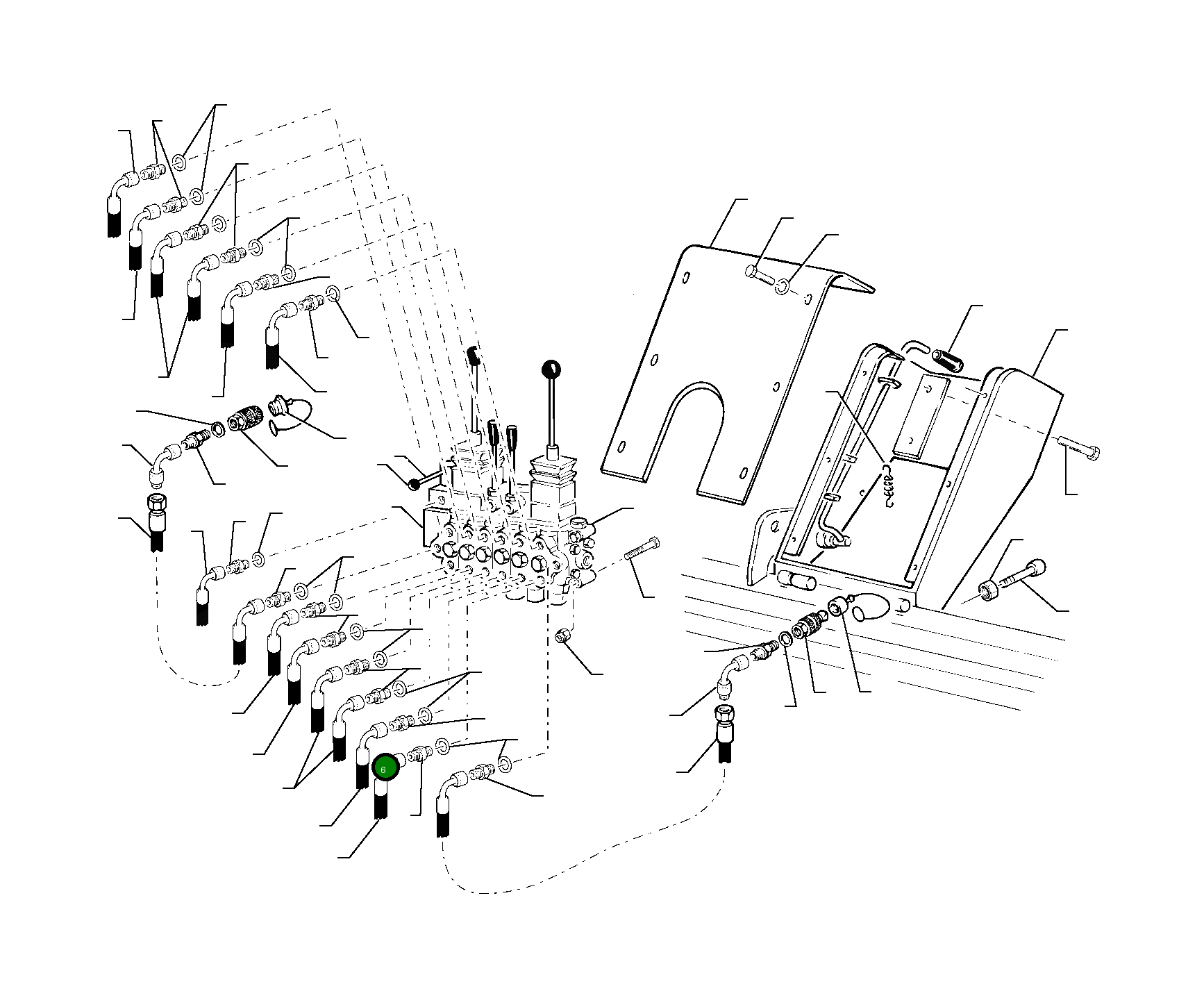 6