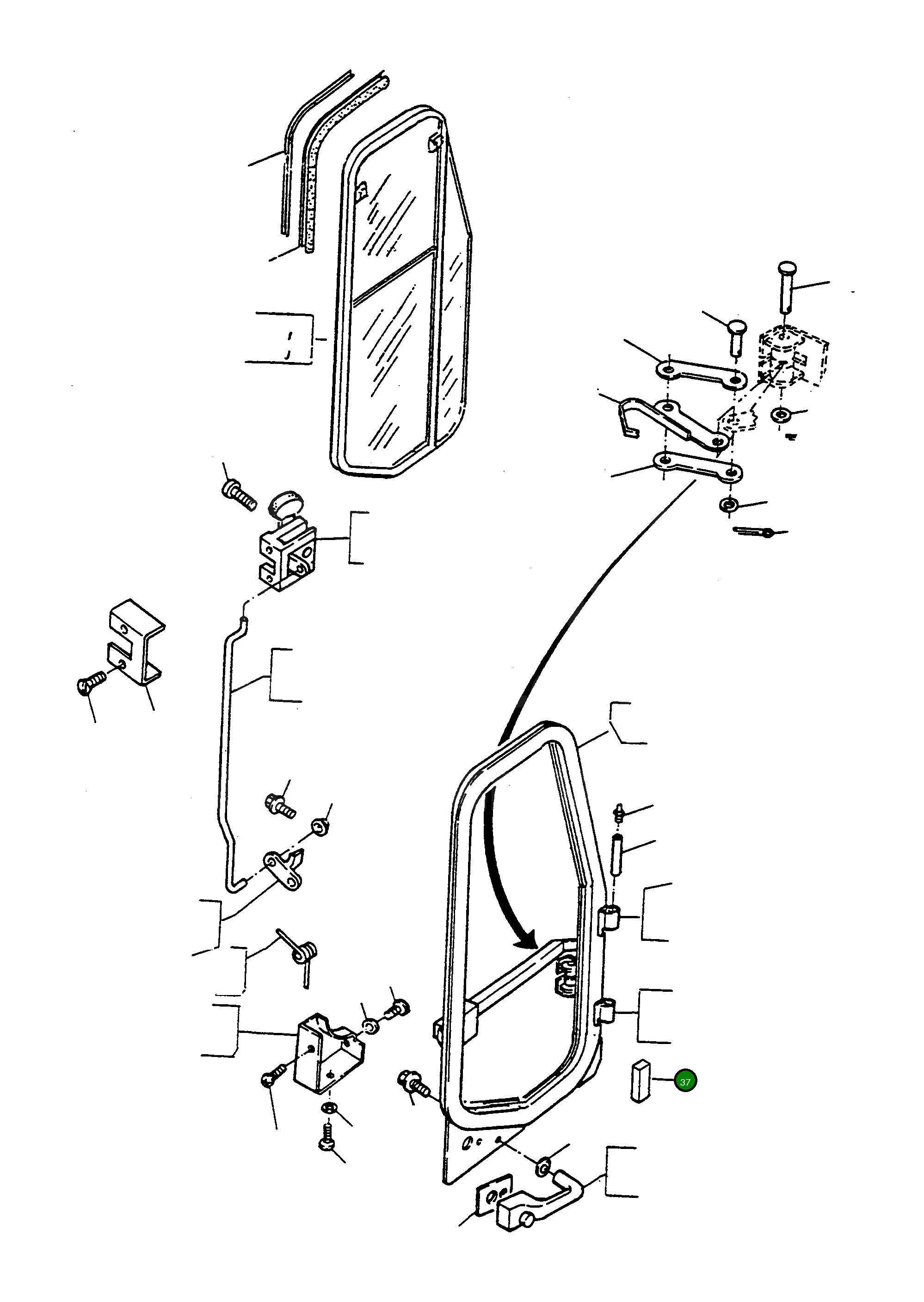 37