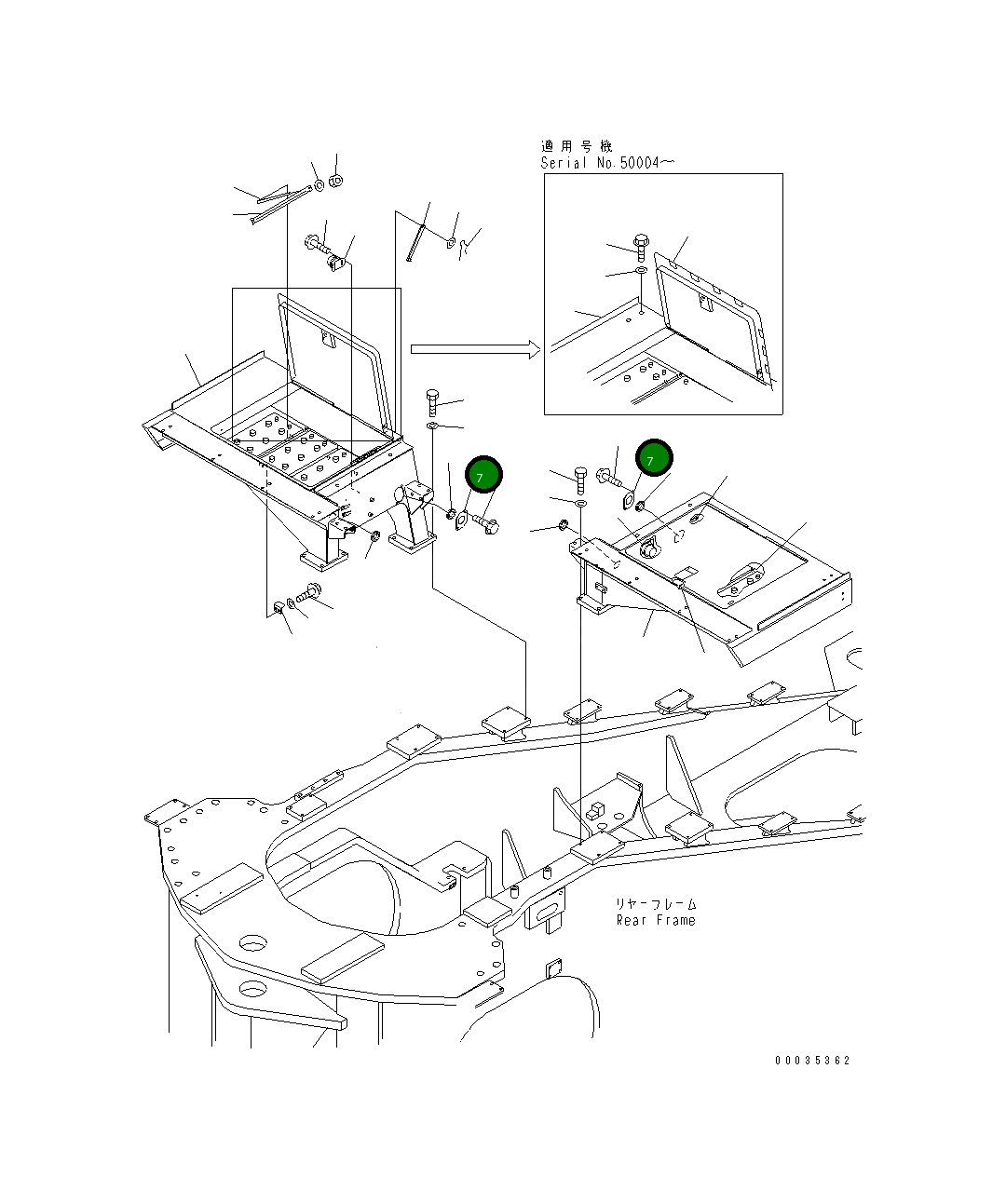 適用号機
Serial No.50004～

7

7

リヤーフレーム
Rear Frame

00035362