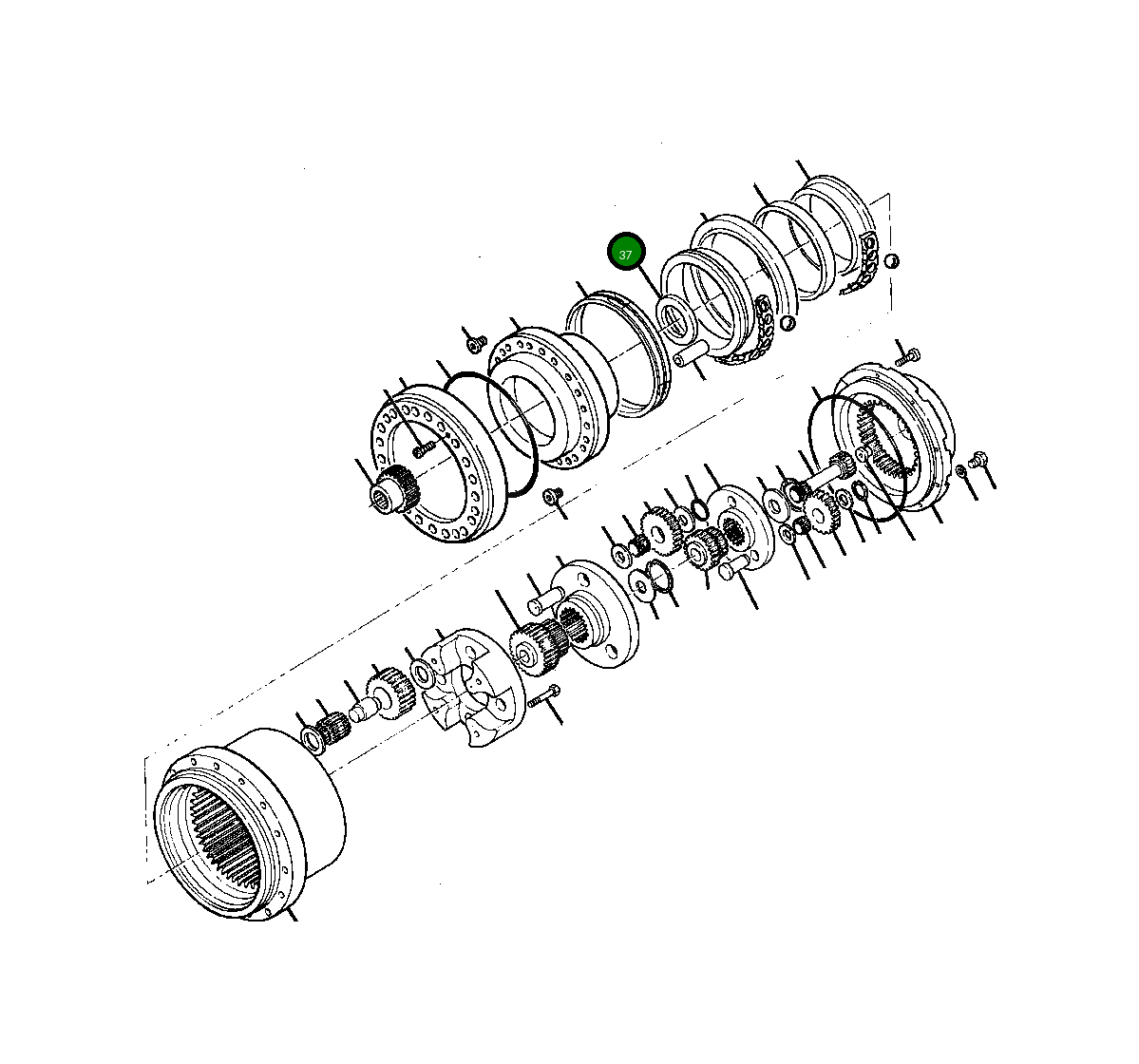 37