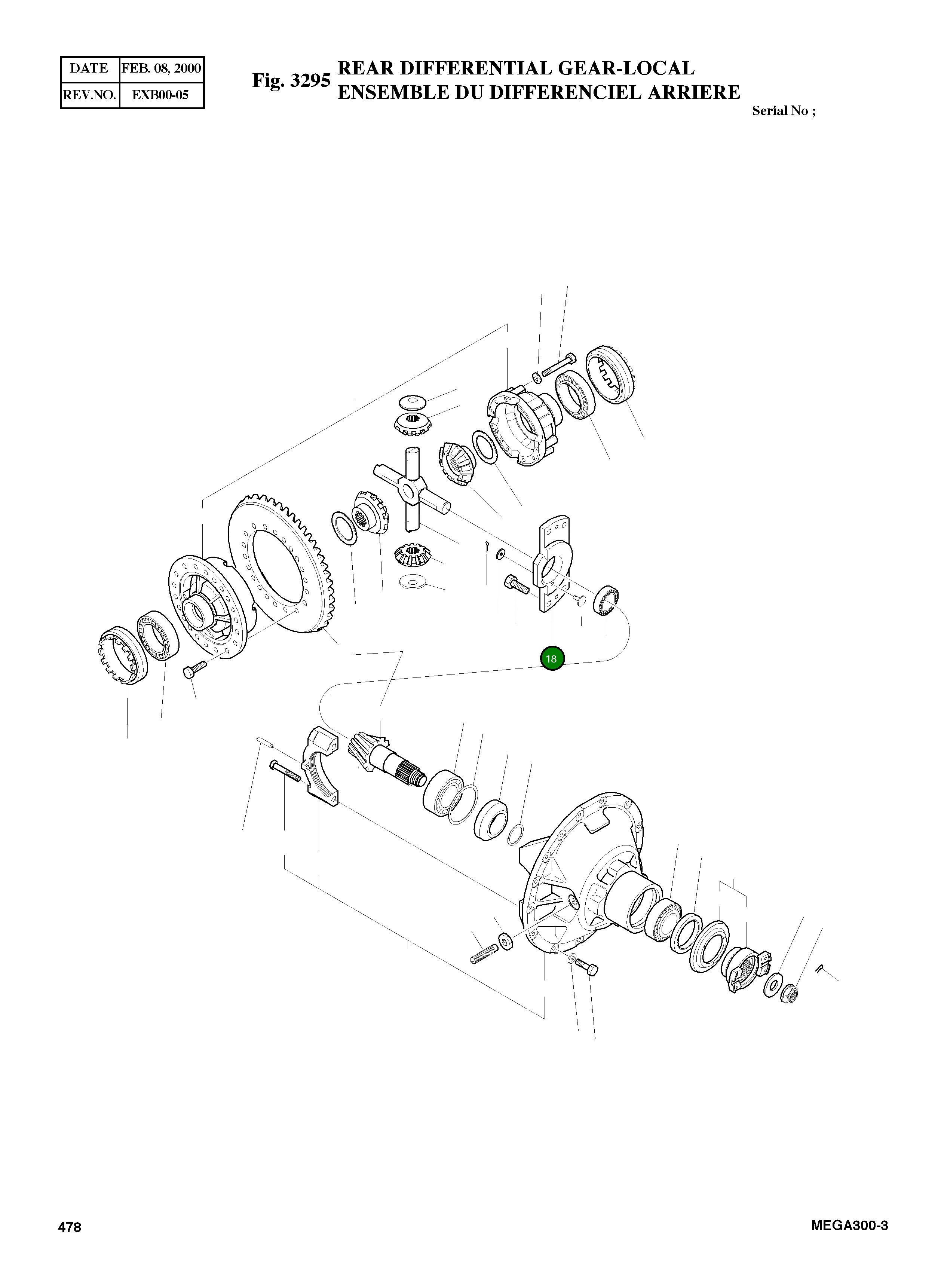 | DATE | FEB. 08, 2000 |
|---|---|
| REV.NO. | EXB00-05 |

Fig. 3295 REAR DIFFERENTIAL GEAR-LOCAL
ENSEMBLE DU DIFFERENCIEL ARRIERE

Serial No ;

18

478

MEGA300-3