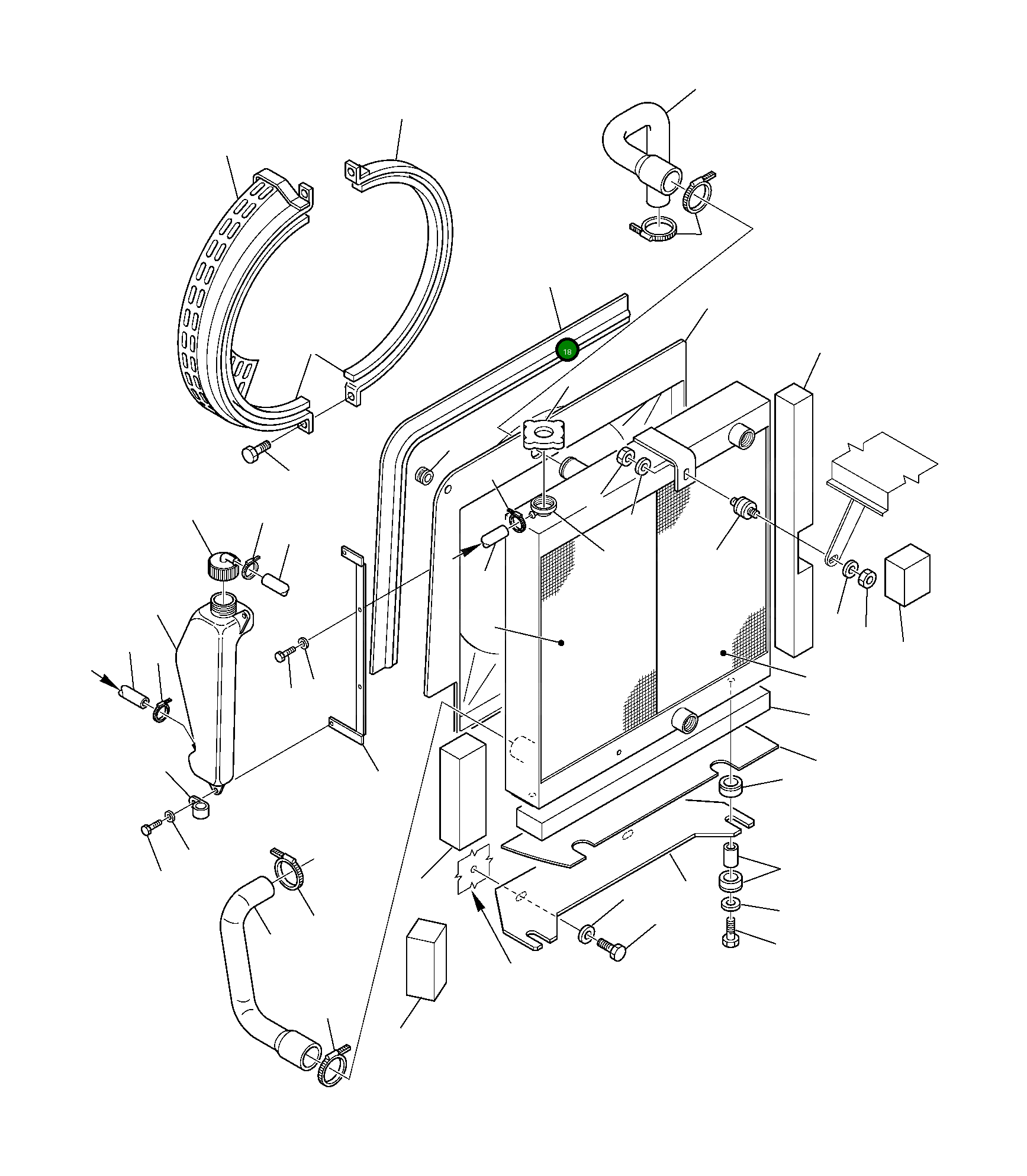 18