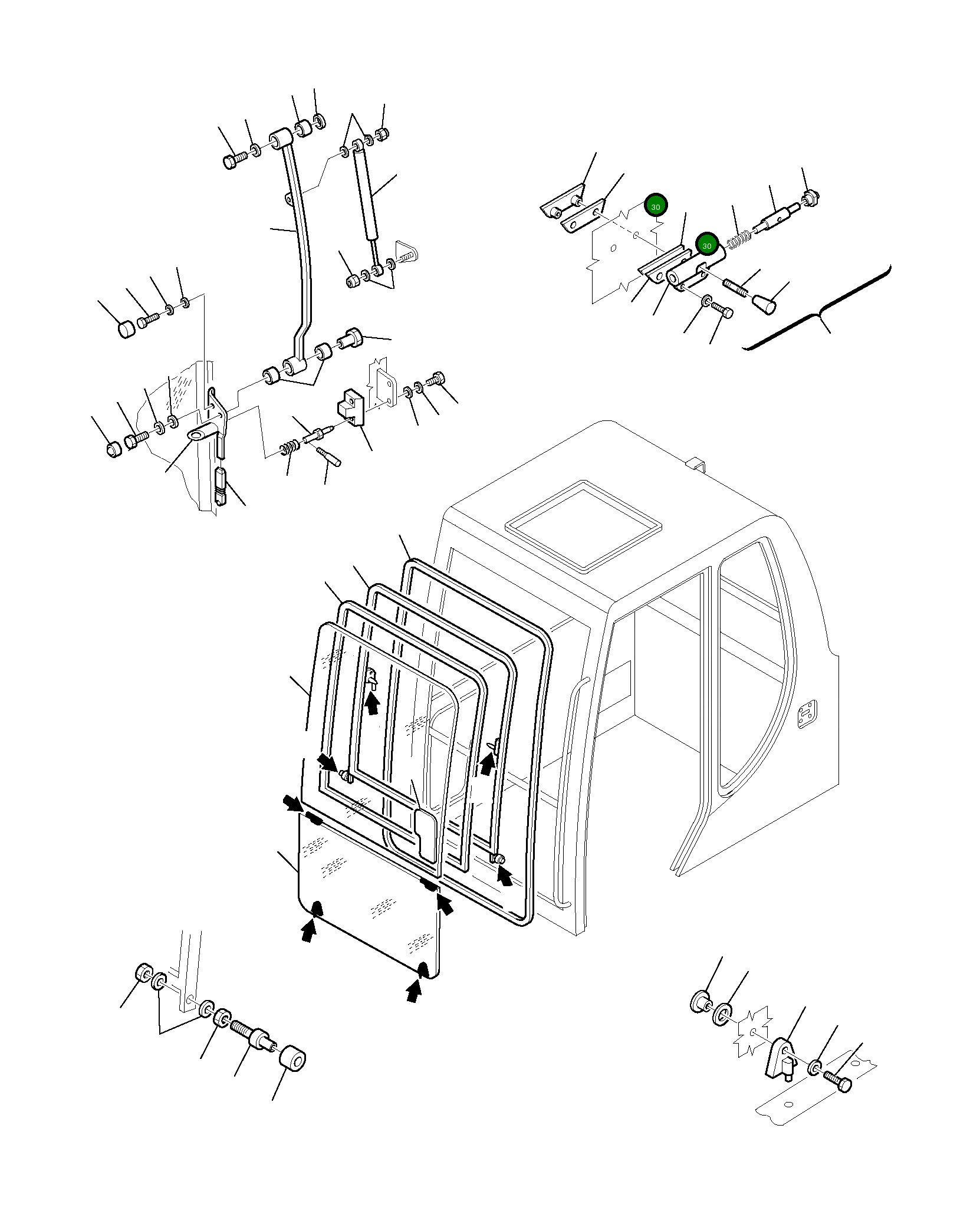 30
30