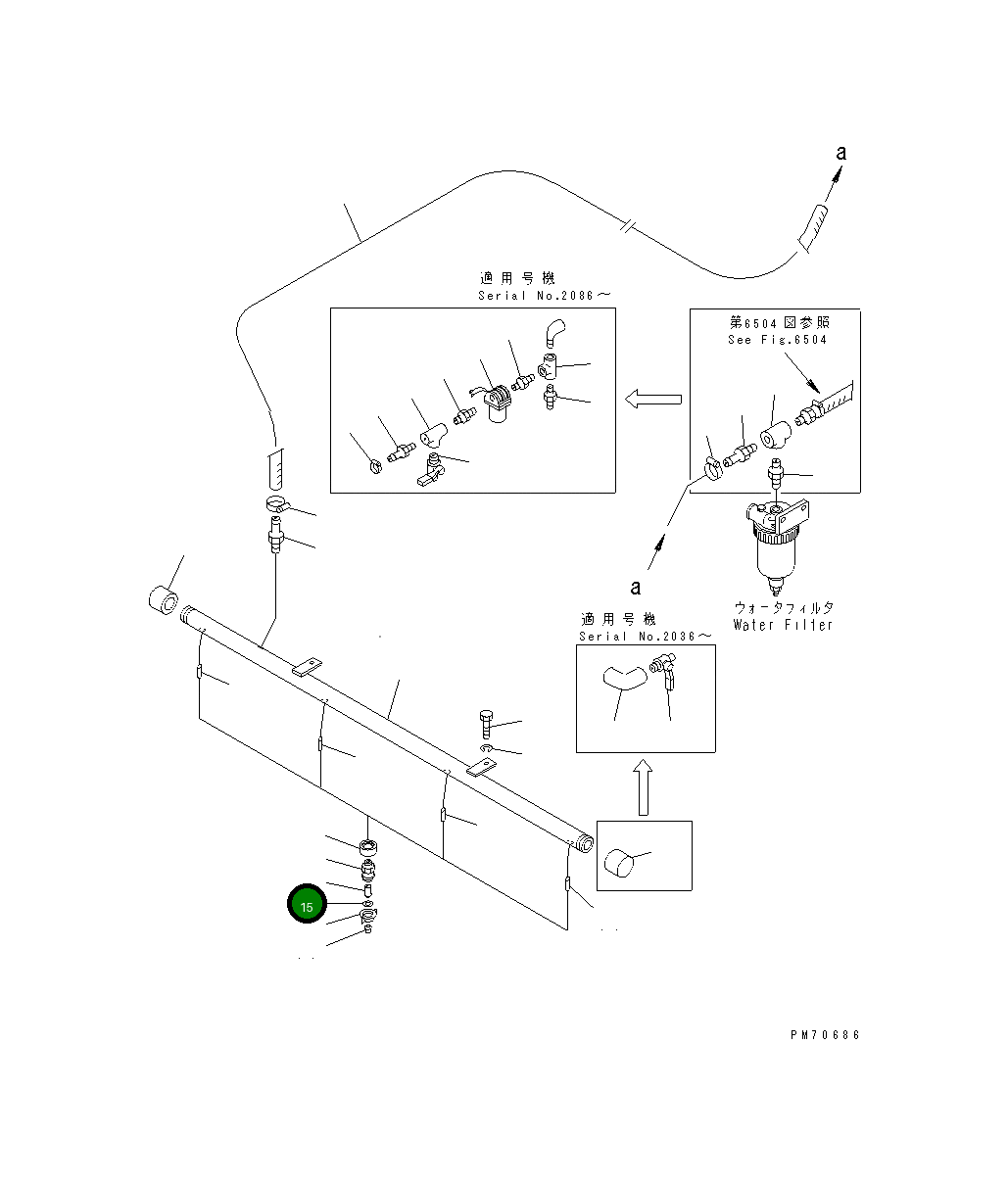 a

適用号機
Serial No.2086～

第6504図参照
See Fig.6504

a

ウォータフィルタ
Water Filter

適用号機
Serial No.2036～

15

PM70686