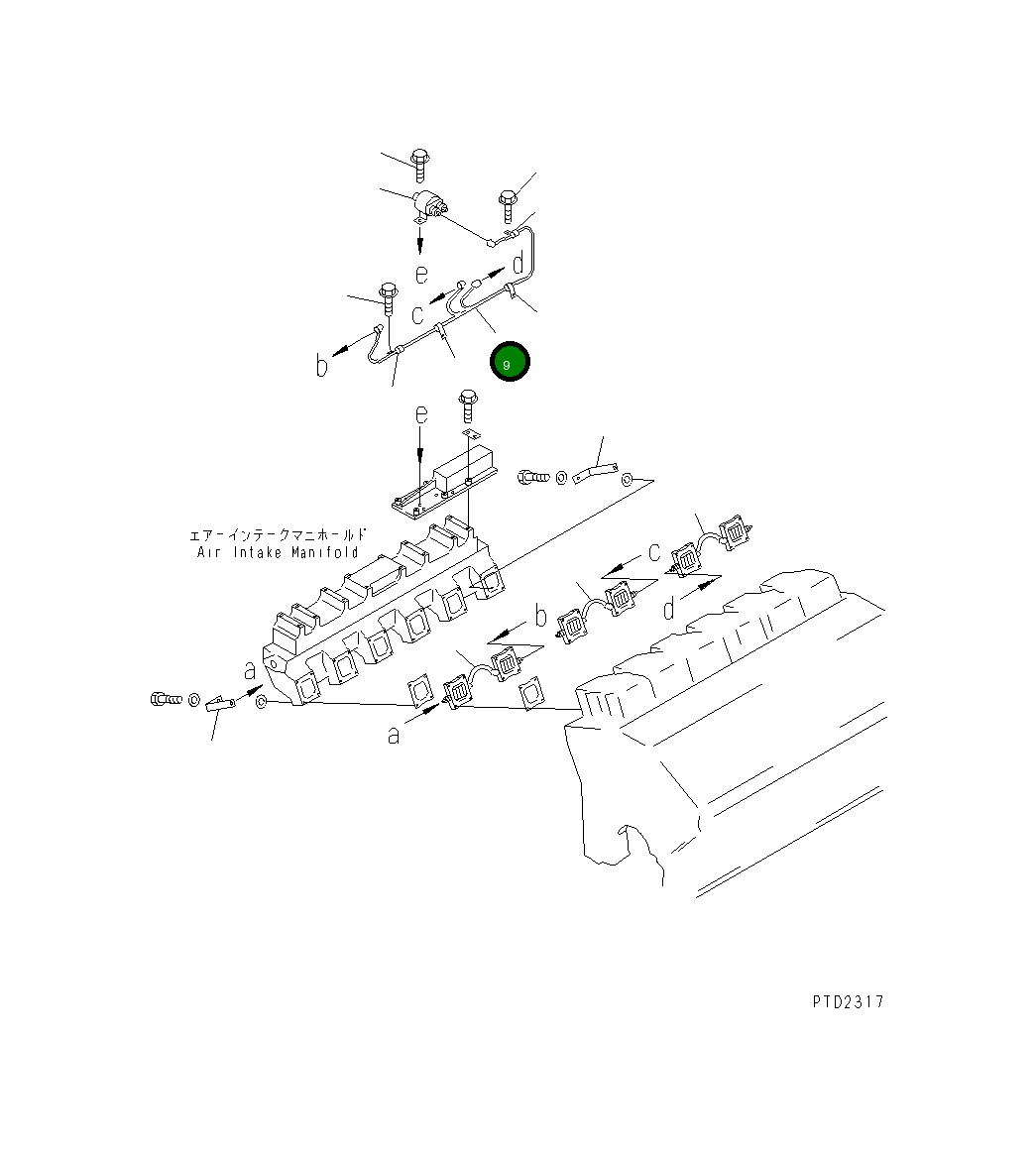 e
d
c
b
9
e
エアーインテークマニホールド
Air Intake Manifold
c
d
b
a
a
PTD2317