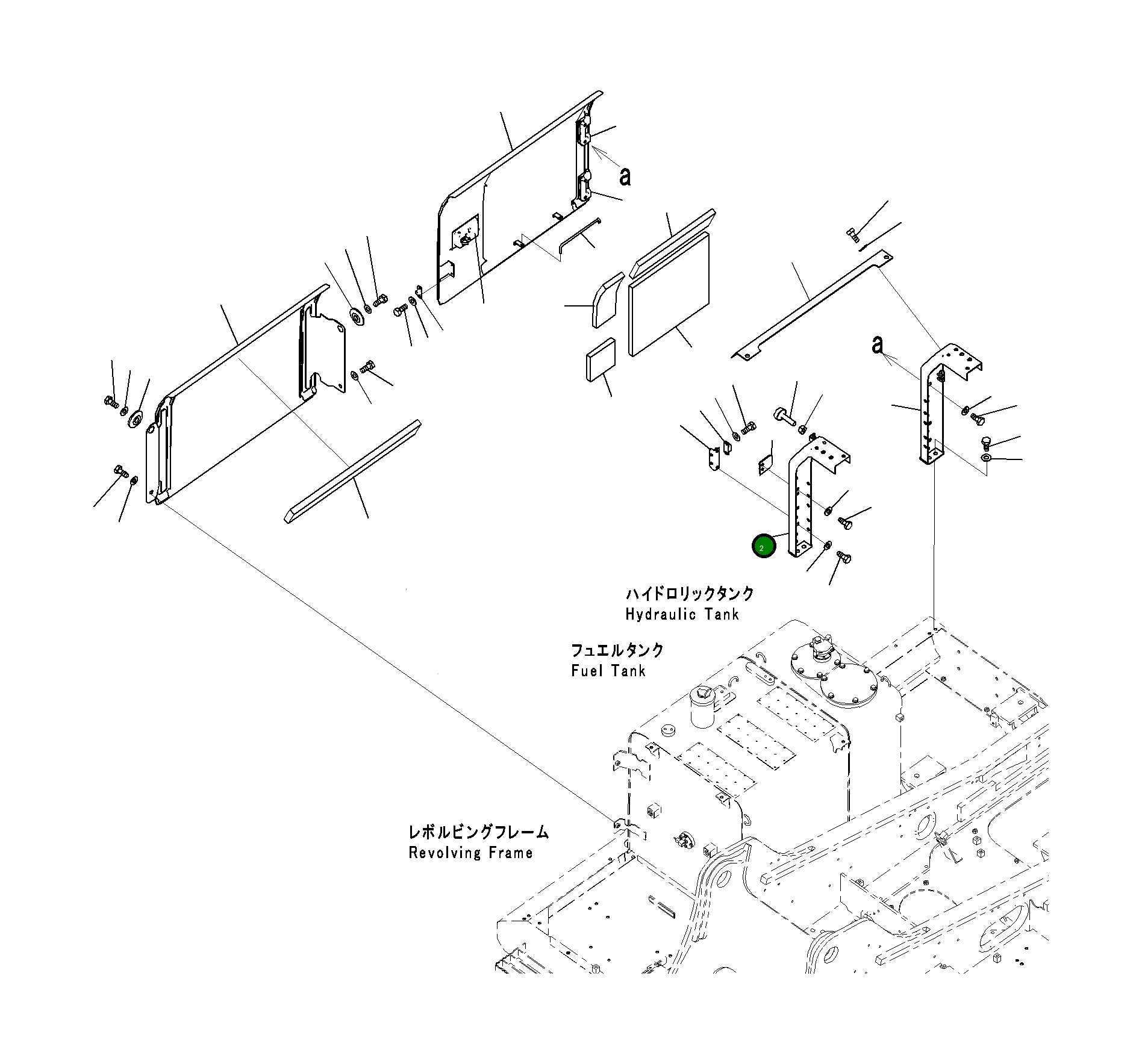 a

a

2

ハイドロリックタンク
Hydraulic Tank

フュエルタンク
Fuel Tank

レボルビングフレーム
Revolving Frame