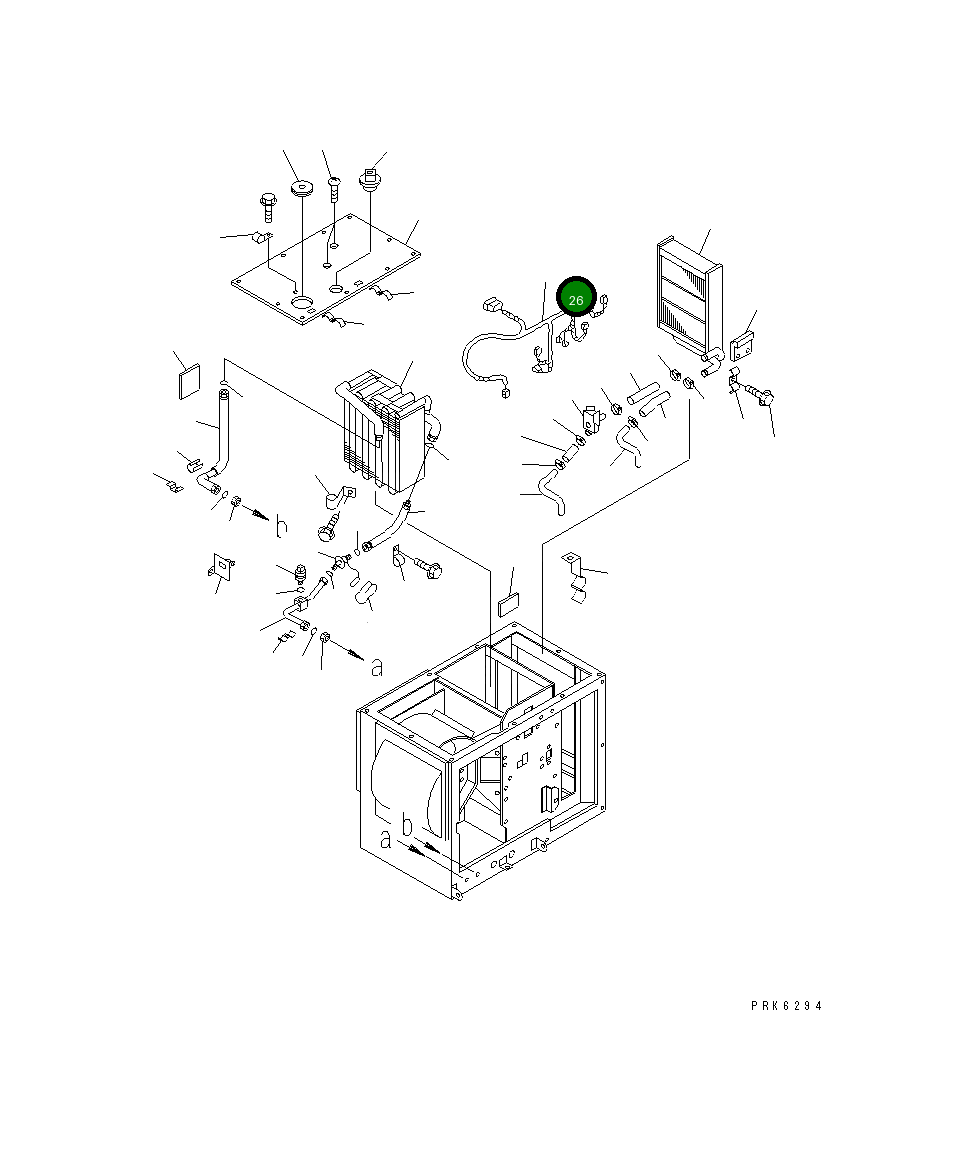 26

b

a

a b

PRK6294