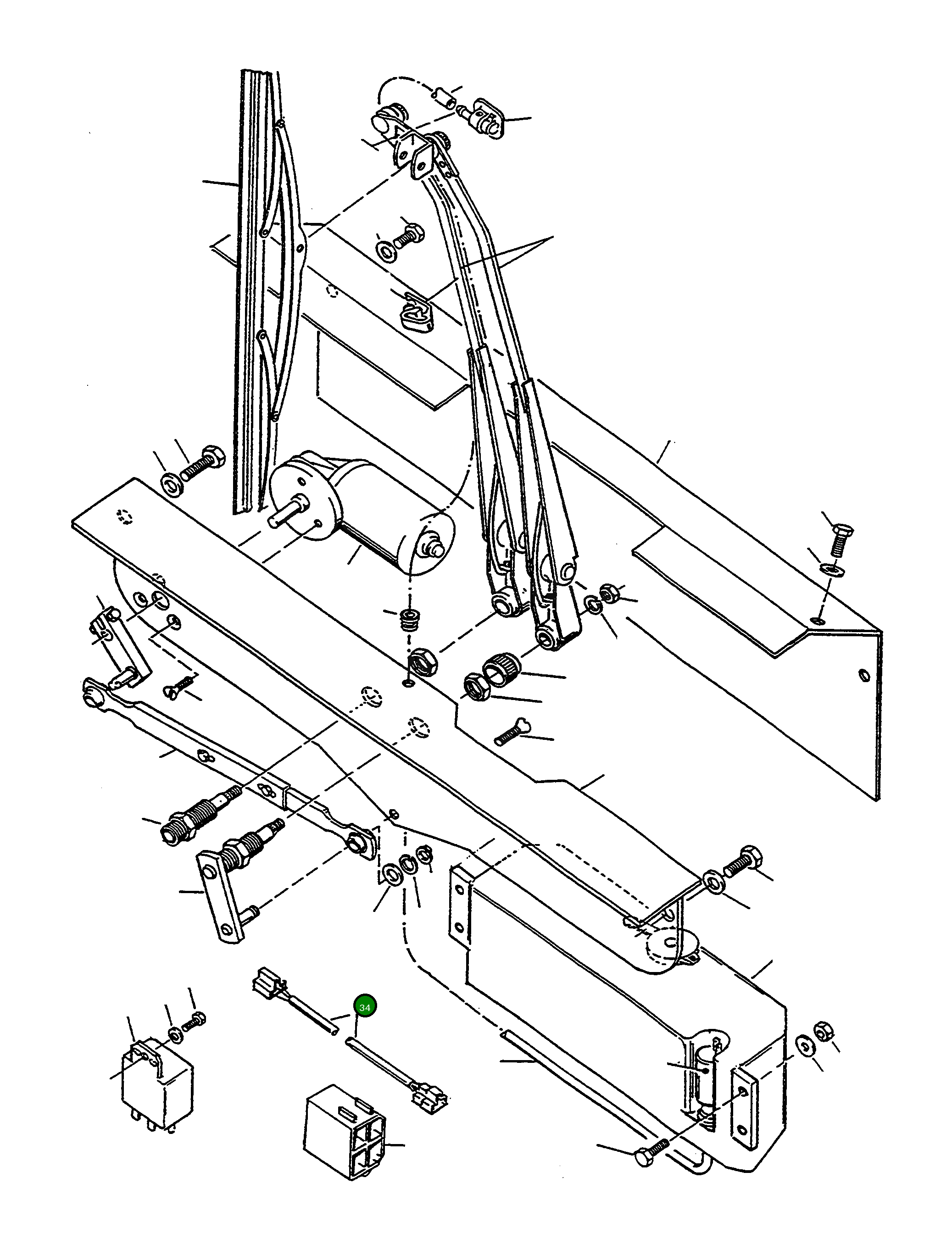 34