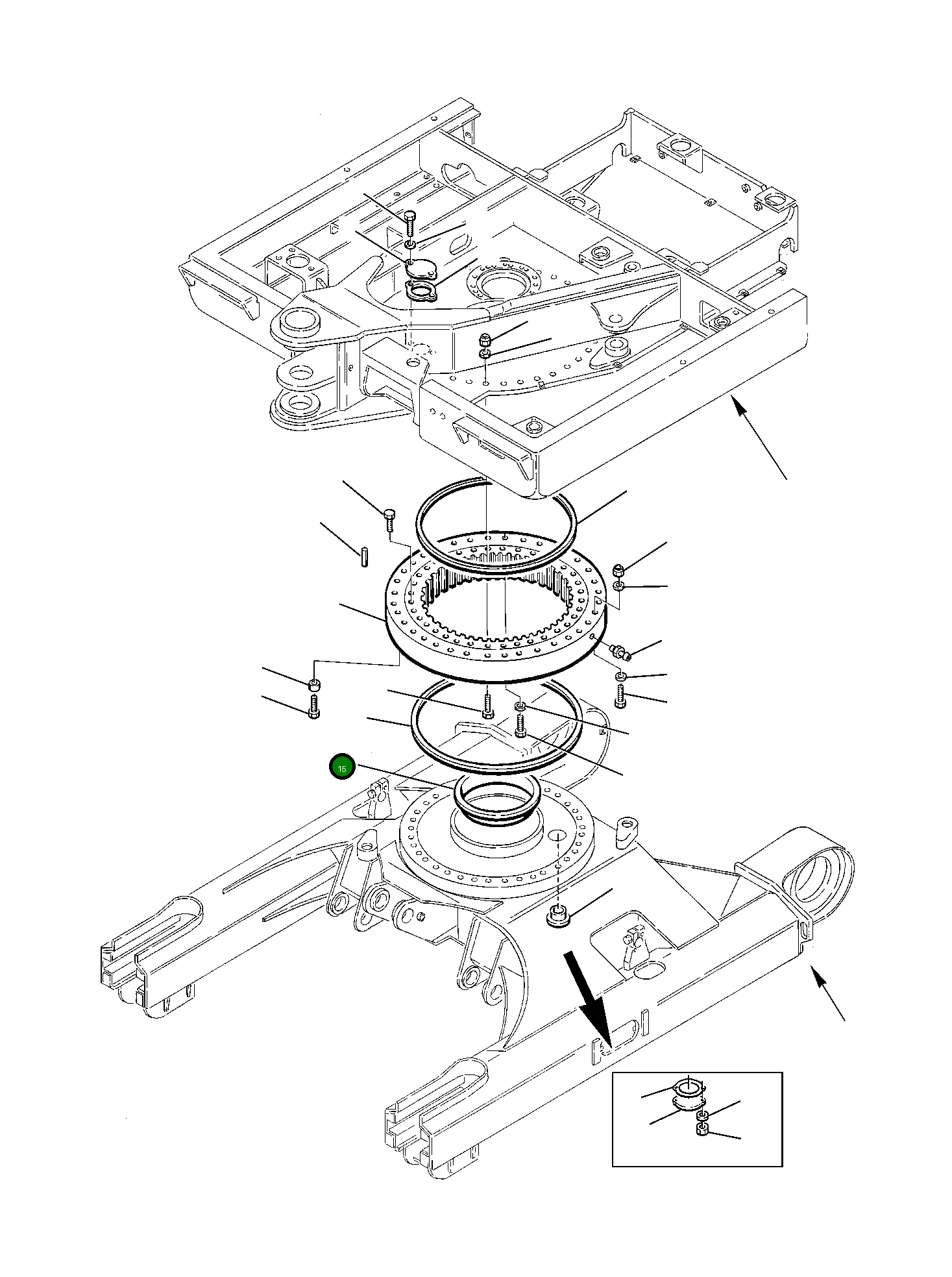 15