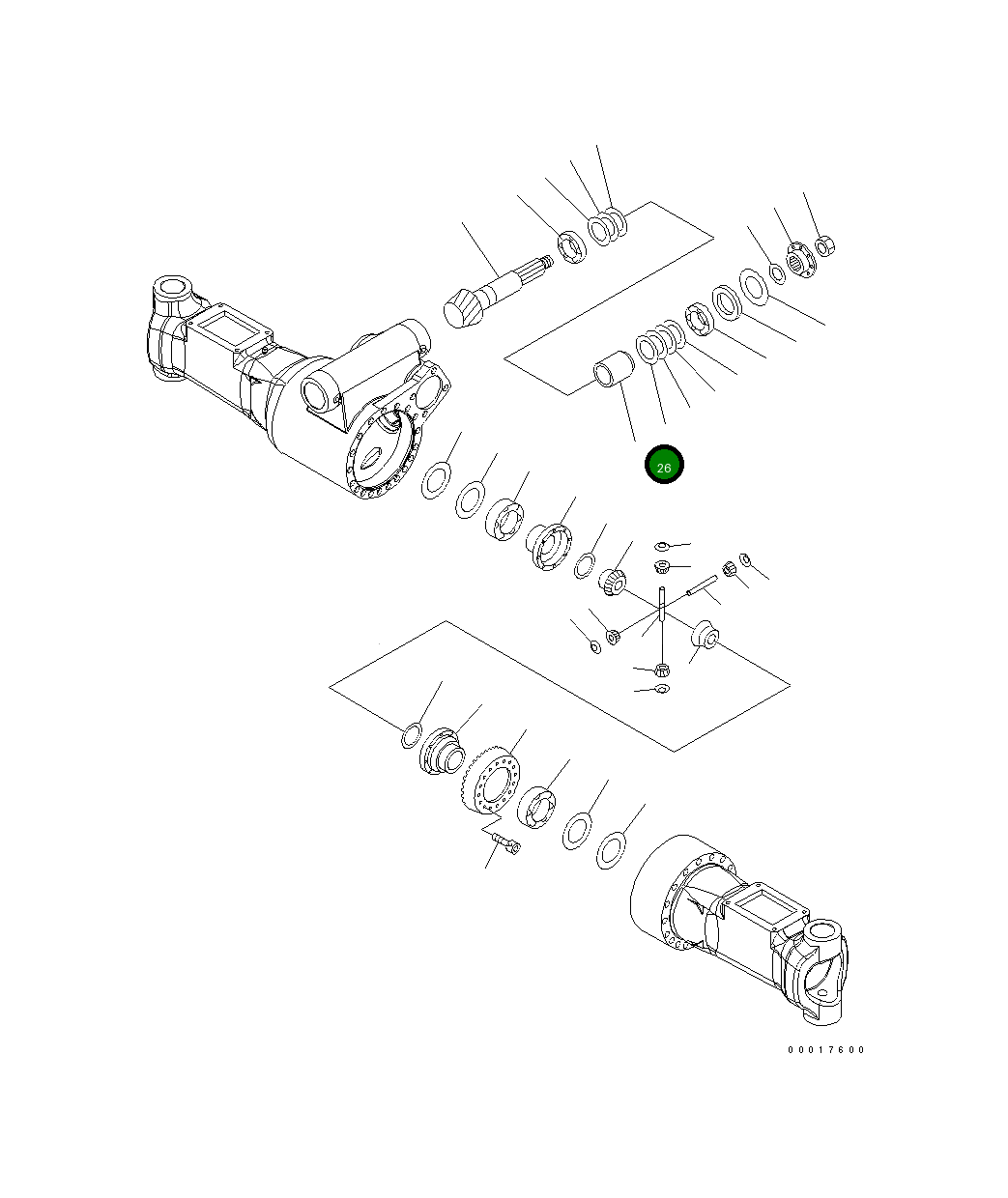 26

00017600