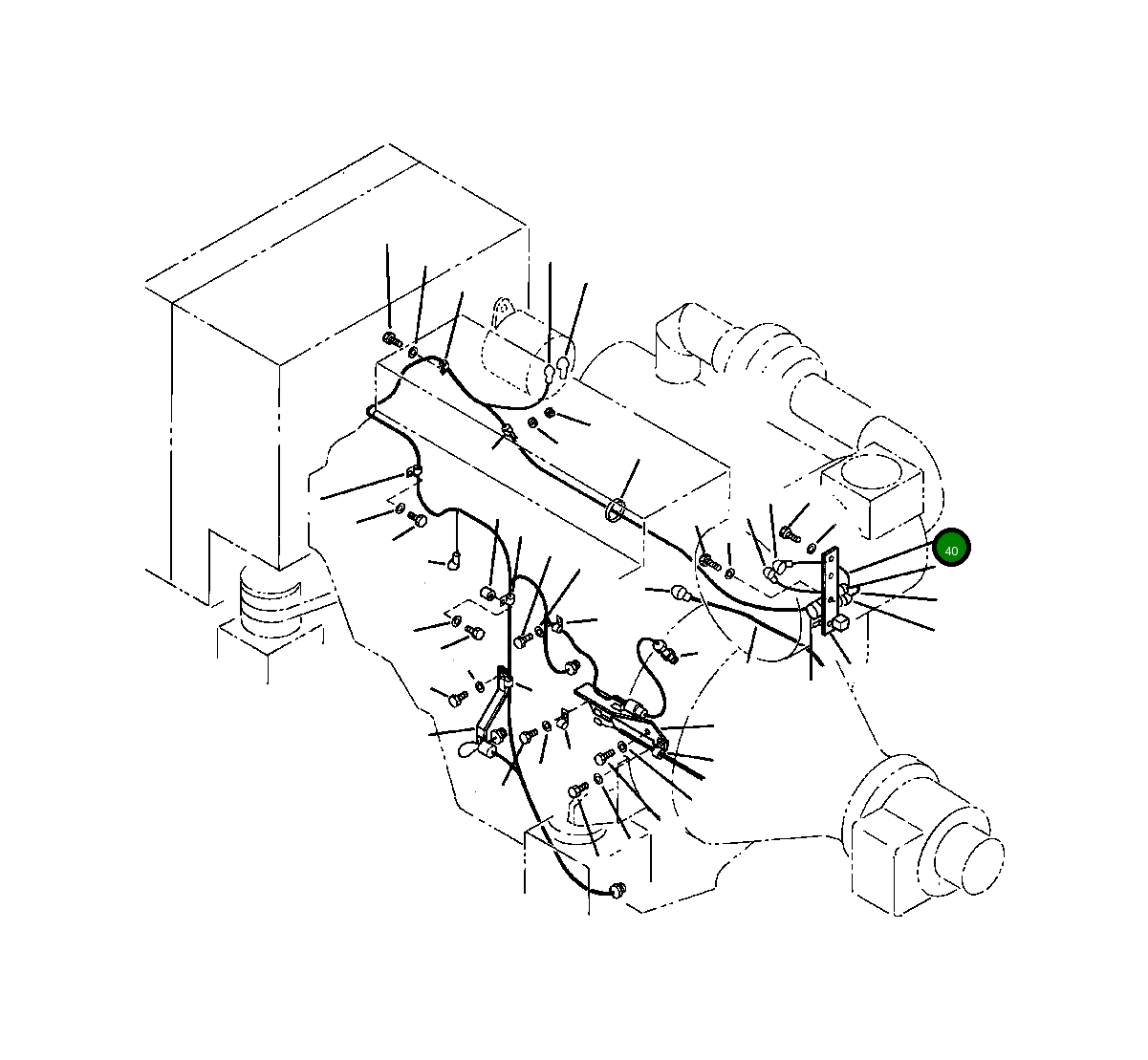 40