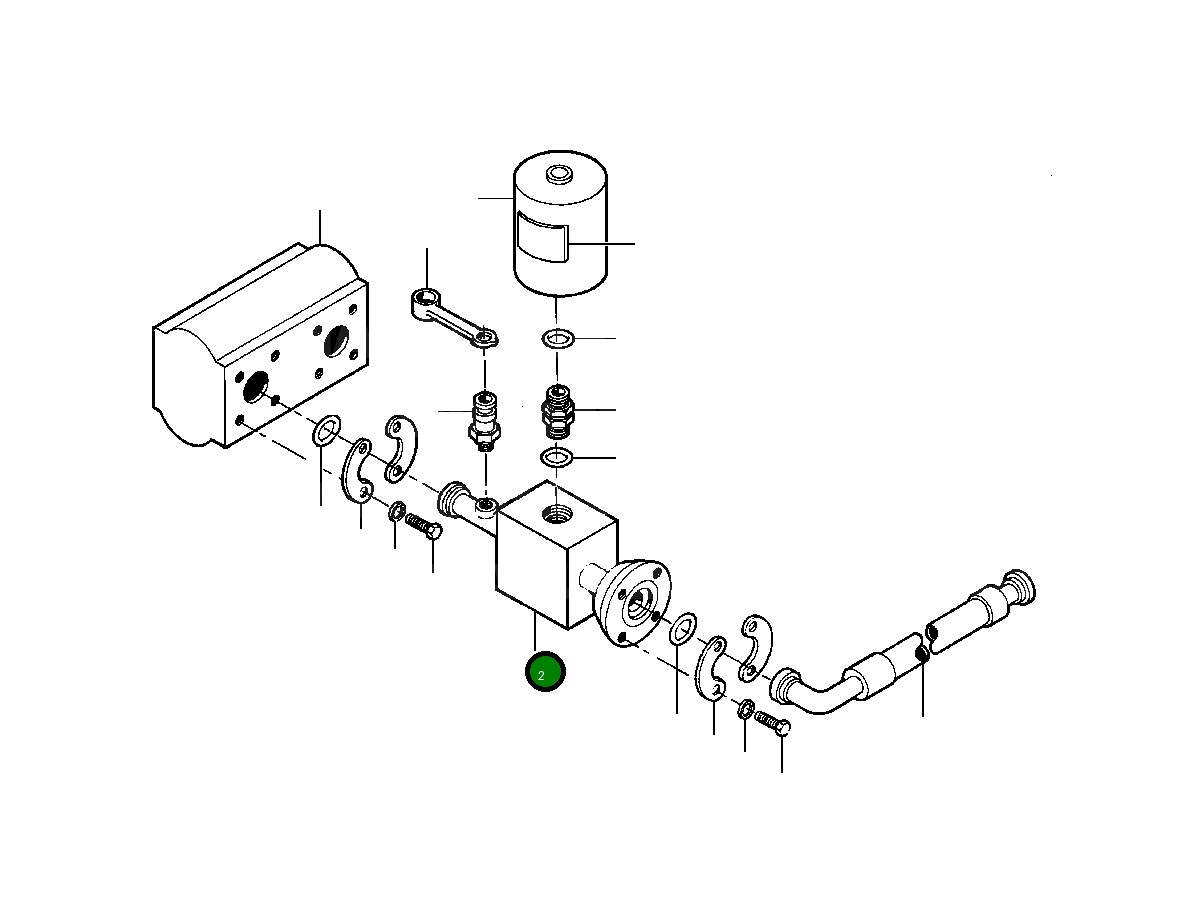 2