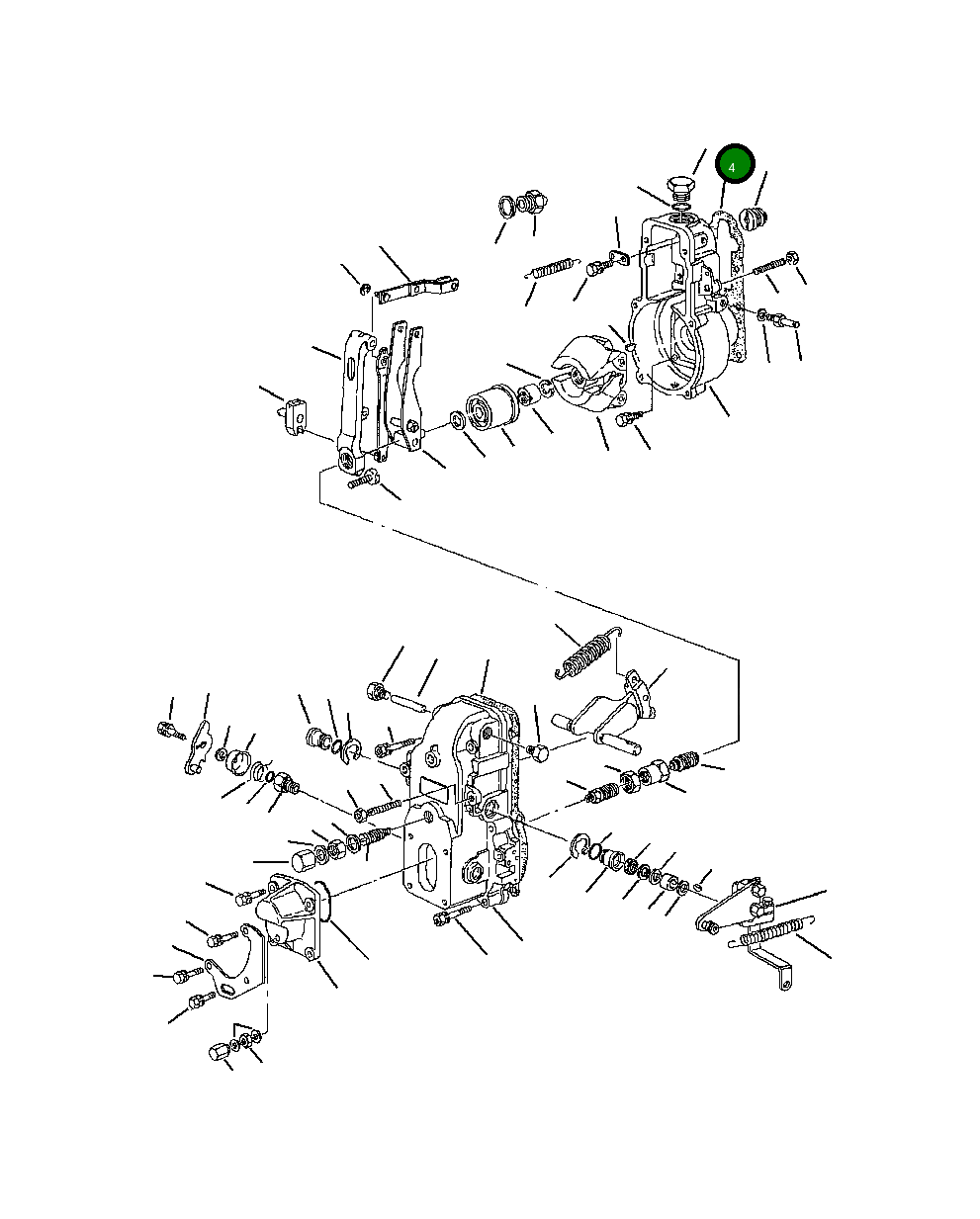 4