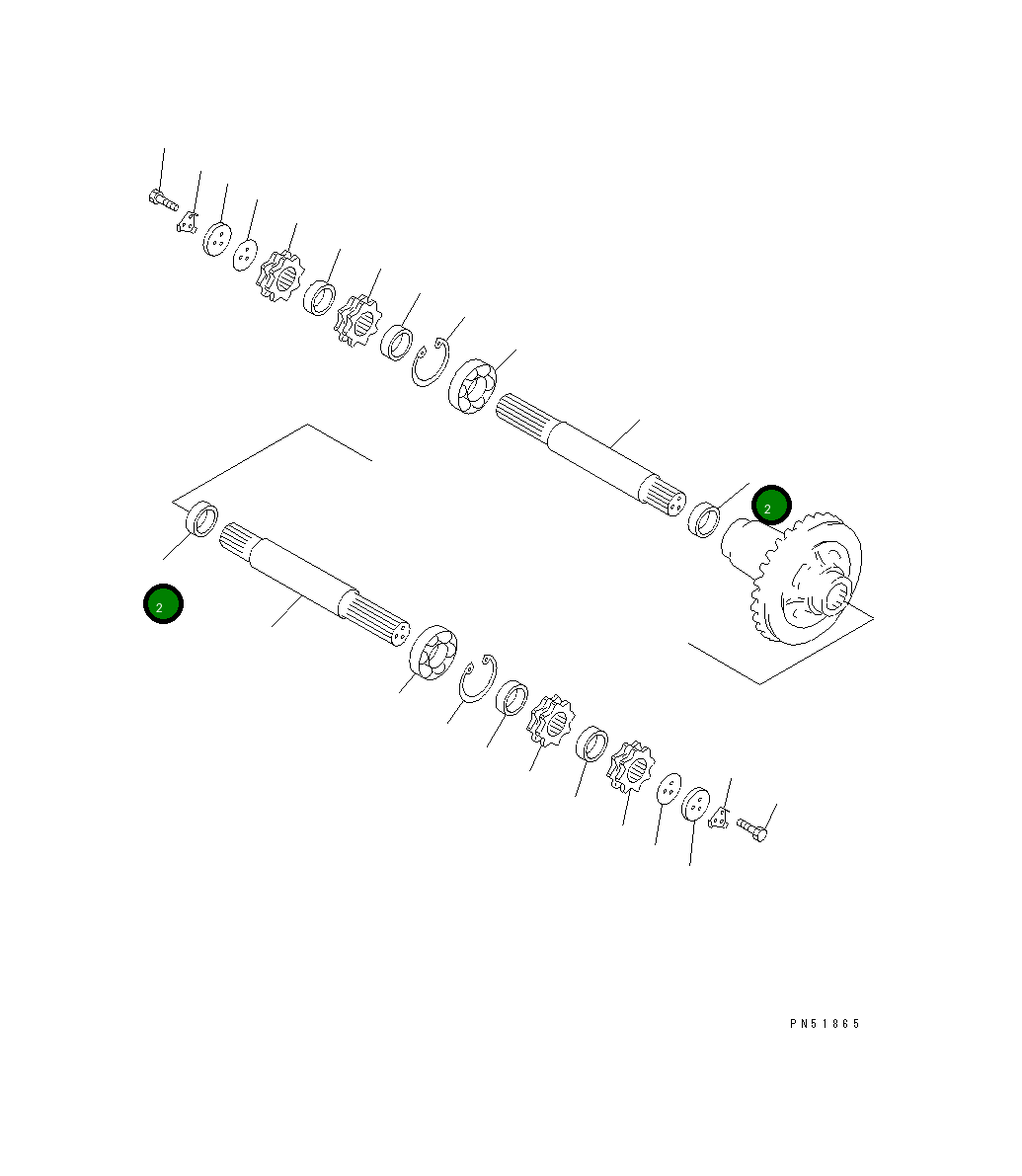 2

2

PN51865