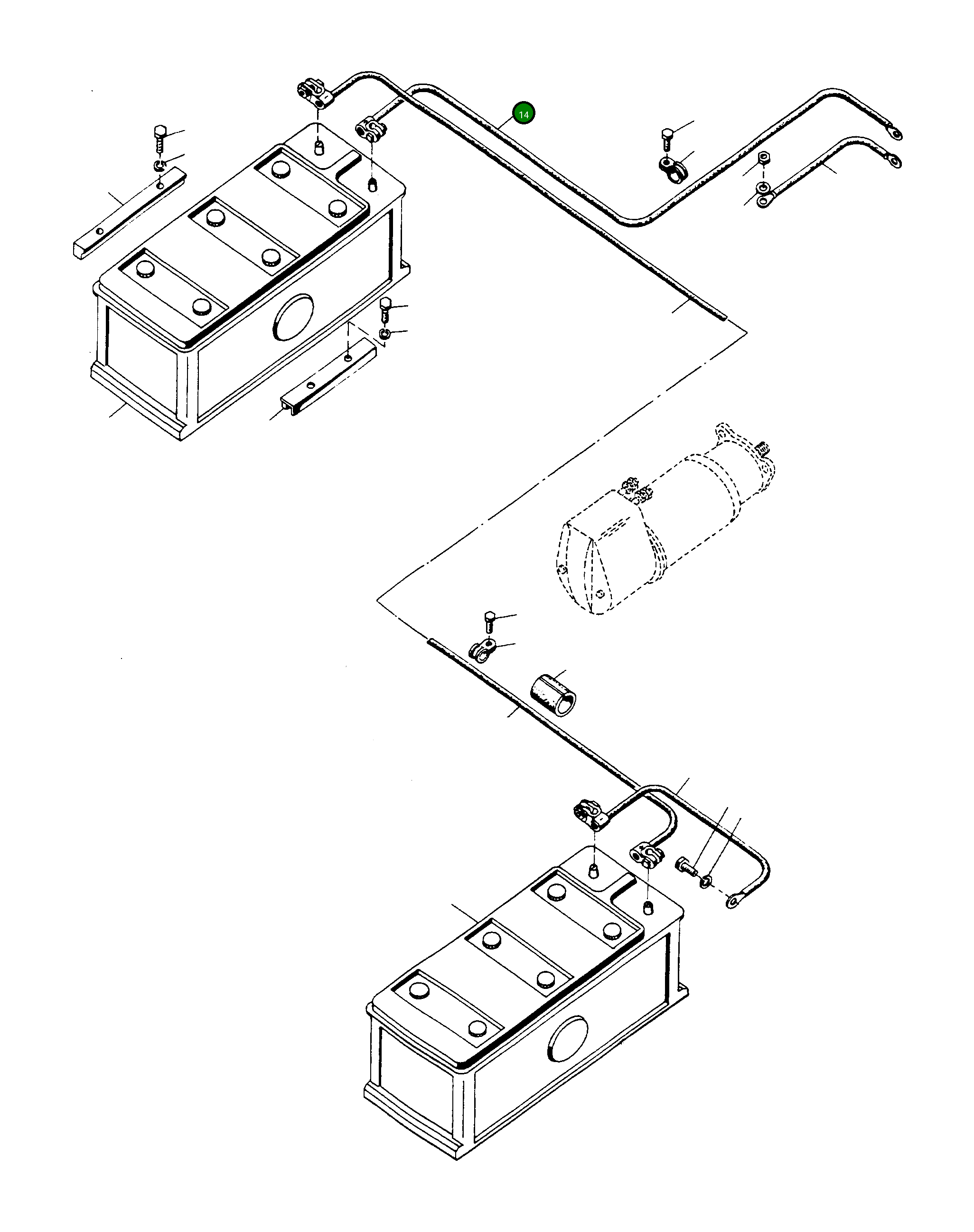 14