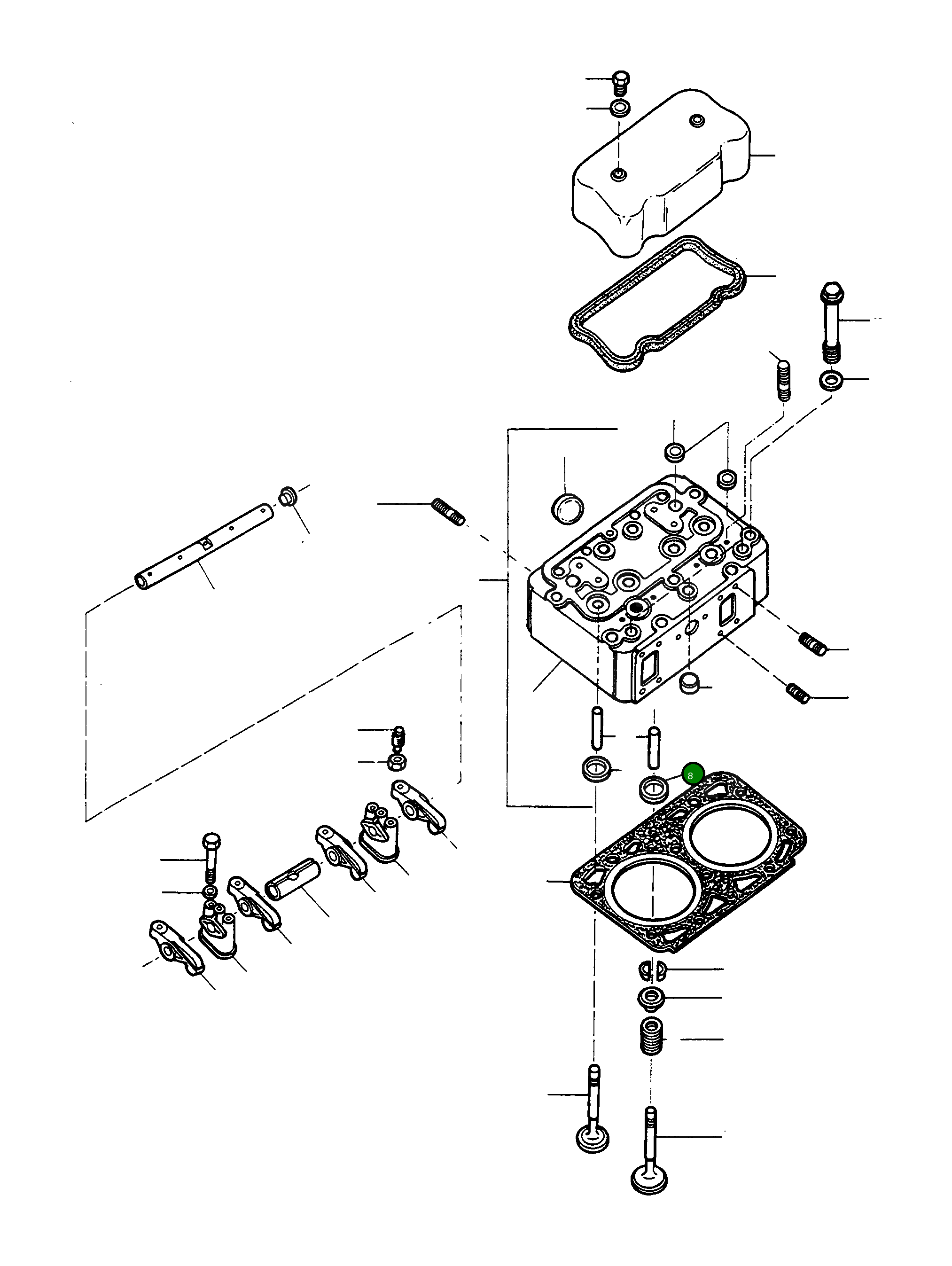 8